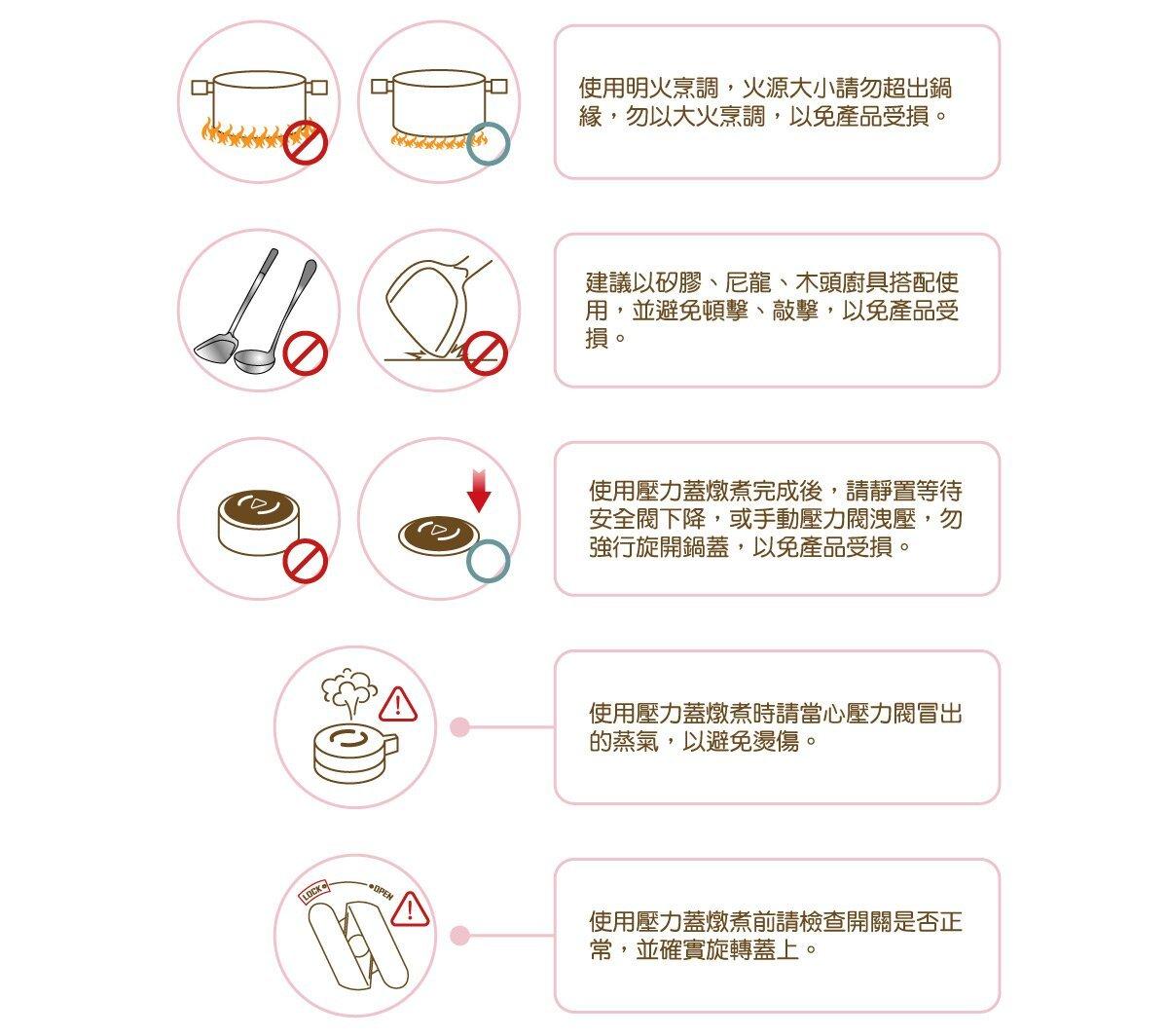 使用明火烹調，火源大小請勿超出鍋緣，勿以大火烹調，以免產品受損。

建議以矽膠、尼龍、木頭廚具搭配使用，並避免頓擊、敲擊，以免產品受損。

使用壓力蓋燉煮完成後，請靜置等待安全閥下降，或手動壓力閥洩壓，勿強行旋開鍋蓋，以免產品受損。

使用壓力蓋燉煮時請當心壓力閥冒出的蒸氣，以避免燙傷。

LOCK OPEN

使用壓力蓋燉煮前請檢查開關是否正常，並確實旋轉蓋上。