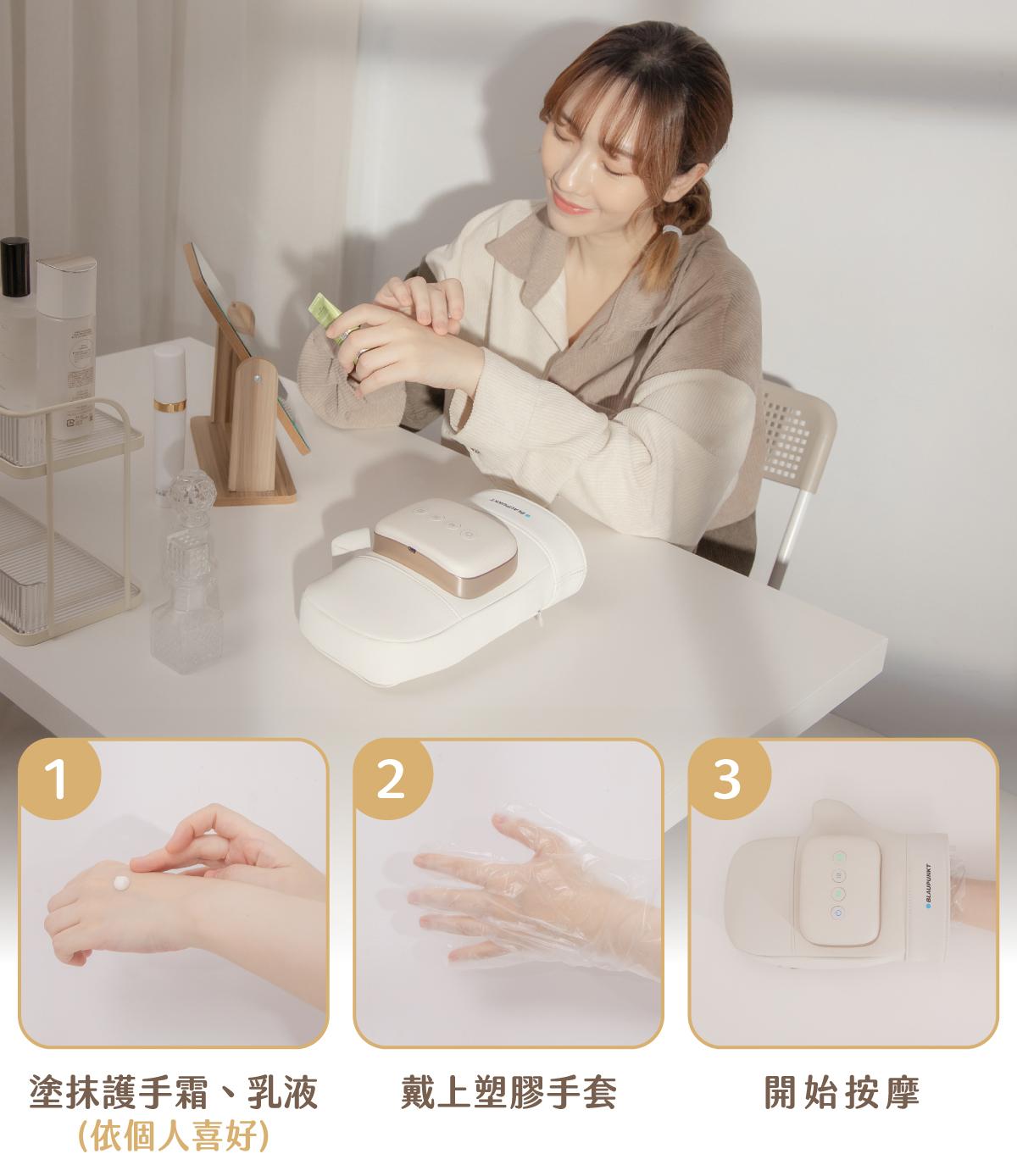 BLAUPUNKT

1

2

3

BLAUPUNKT

塗抹護手霜、乳液
(依個人喜好)

戴上塑膠手套

開始按摩