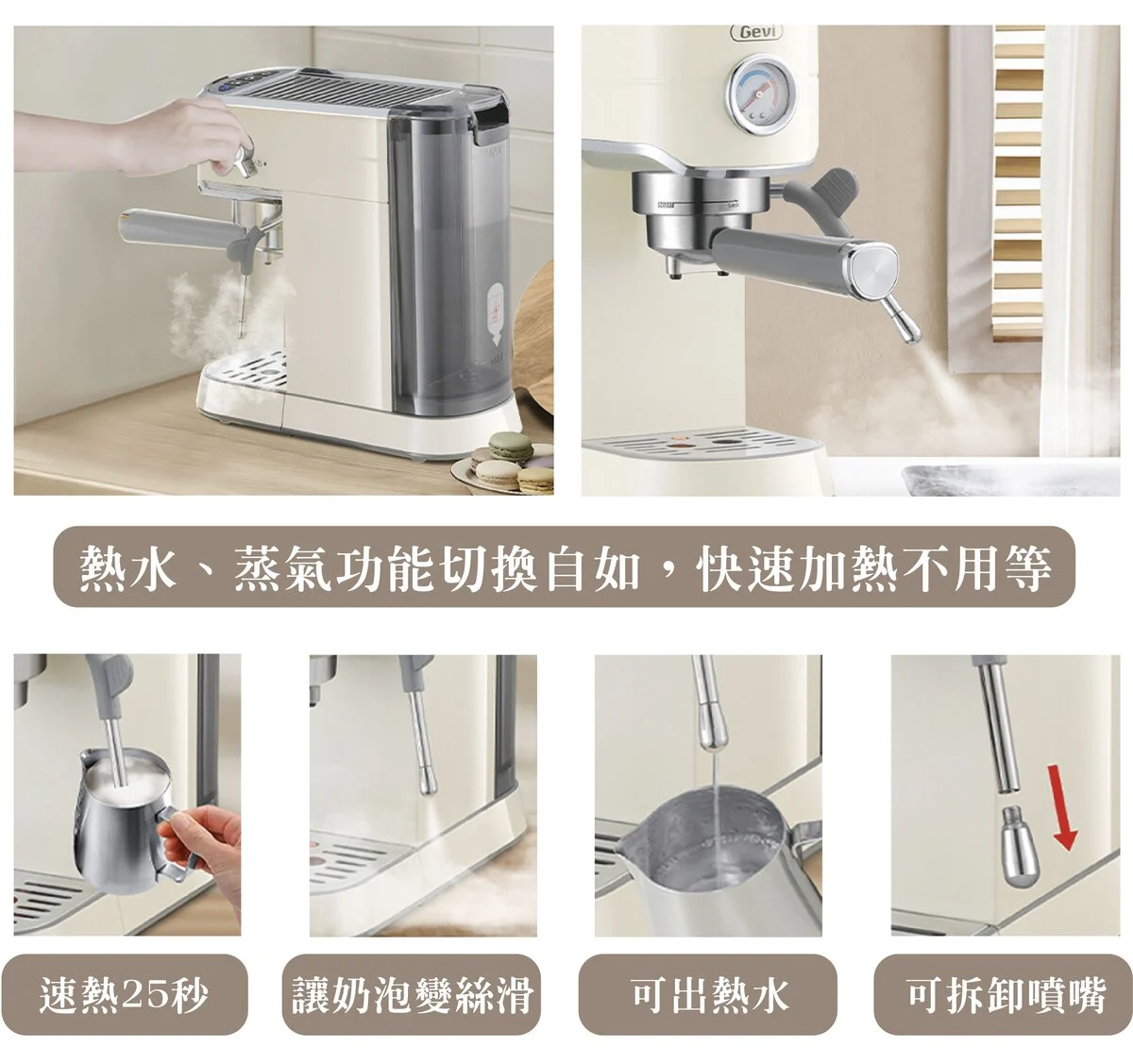 Gevi

熱水、蒸氣功能切換自如，快速加熱不用等

速熱25秒

讓奶泡變絲滑

可出熱水

可拆卸噴嘴