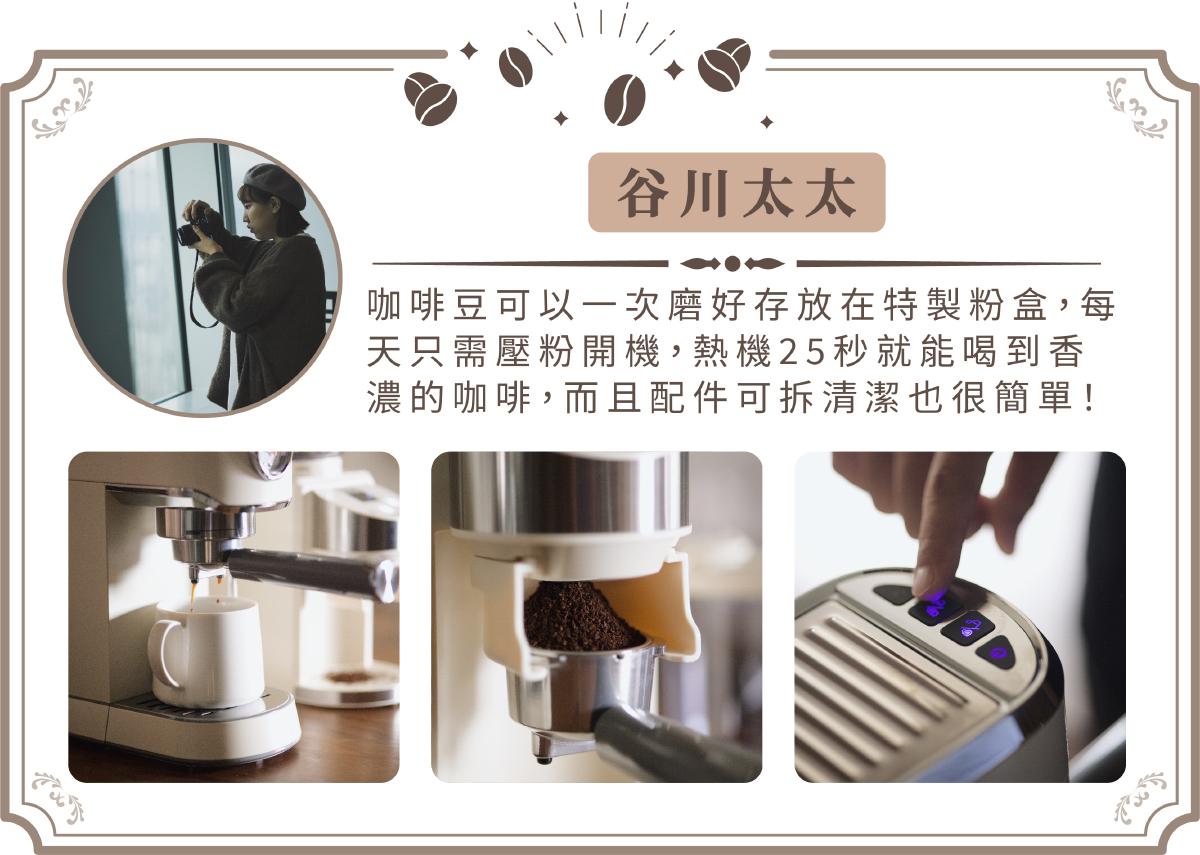 谷川太太

咖啡豆可以一次磨好存放在特製粉盒，每天只需壓粉開機，熱機25秒就能喝到香濃的咖啡，而且配件可拆清潔也很簡單！