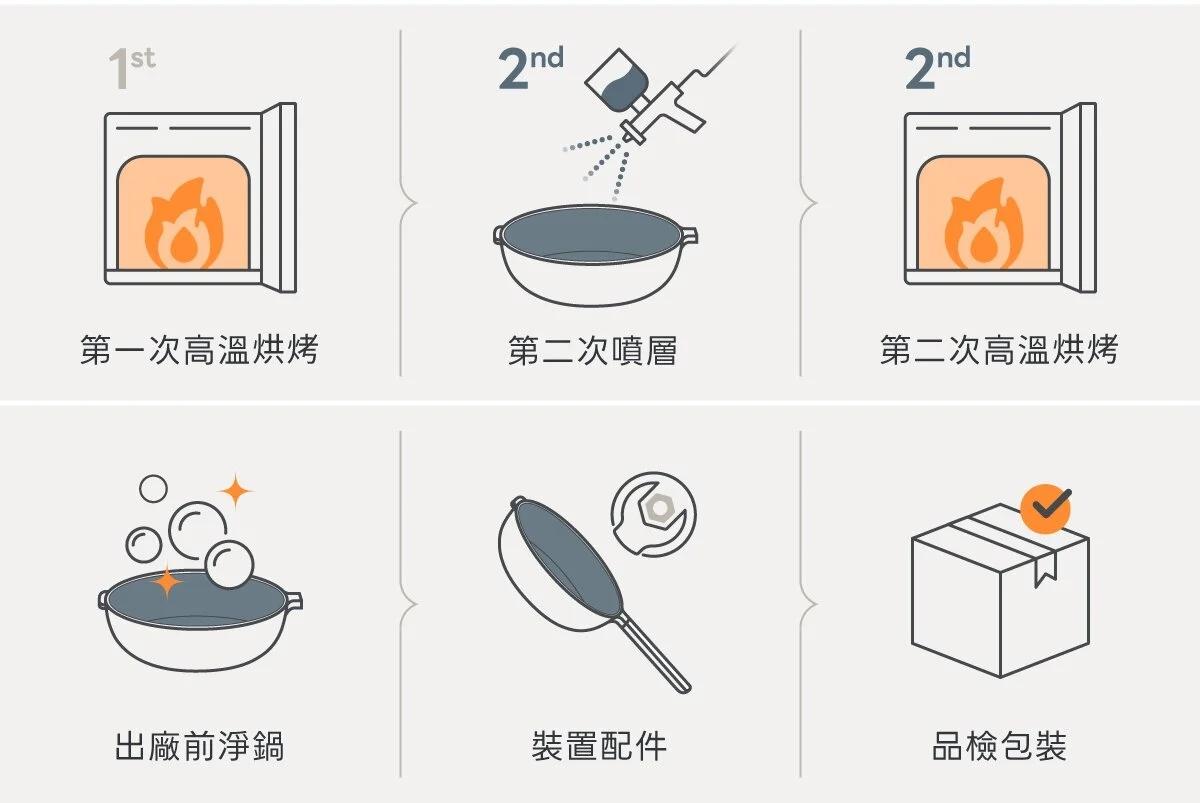 1st

第一次高溫烘烤

2nd

第二次噴層

2nd

第二次高溫烘烤

出廠前淨鍋

裝置配件

品檢包裝