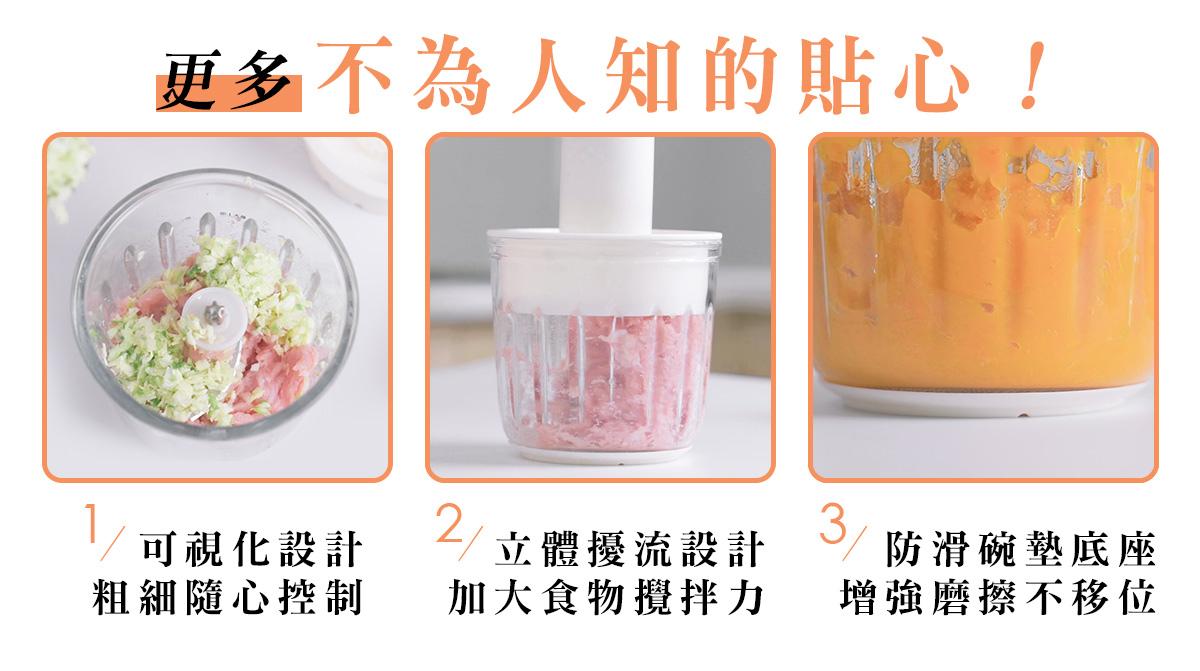 更多不為人知的貼心！

1/ 可視化設計
粗細隨心控制

2/ 立體擾流設計
加大食物攪拌力

3/ 防滑碗墊底座
增強磨擦不移位