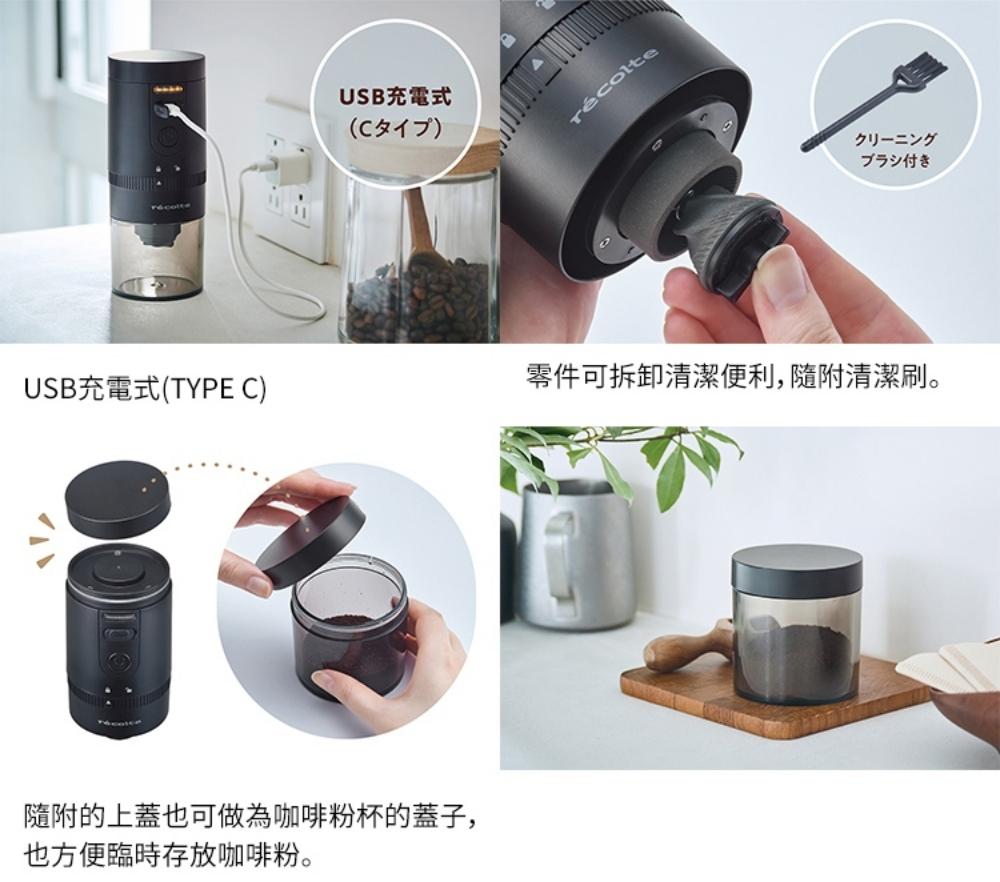 USB充電式
(Cタイプ)

récolte

récolte

クリーニング
ブラシ付き

USB充電式(TYPE C)

零件可拆卸清潔便利,隨附清潔刷。

récolte

隨附的上蓋也可做為咖啡粉杯的蓋子,
也方便臨時存放咖啡粉。