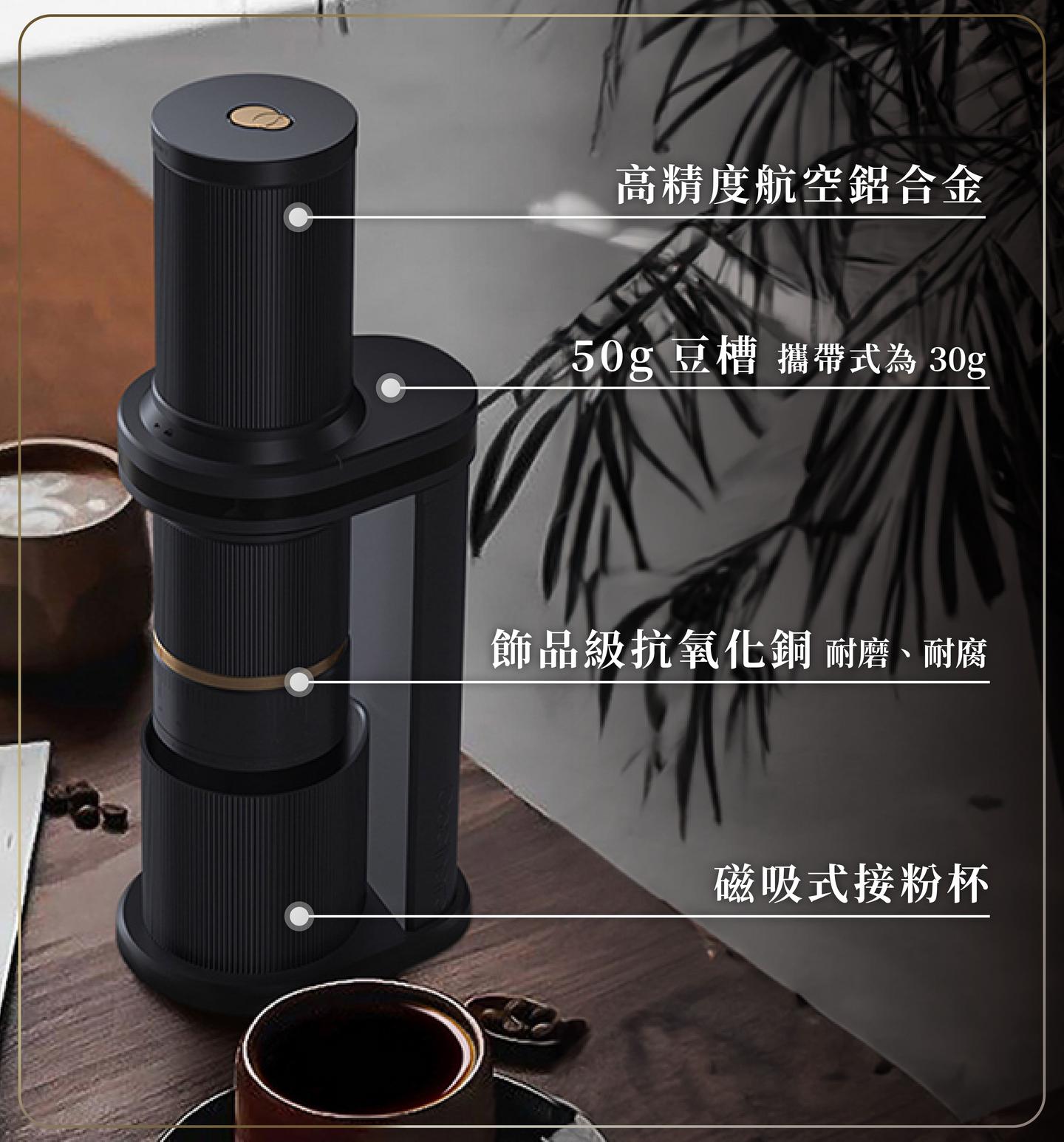 高精度航空鋁合金

50g 豆槽 攜帶式為 30g

飾品級抗氧化銅 耐磨、耐腐

磁吸式接粉杯