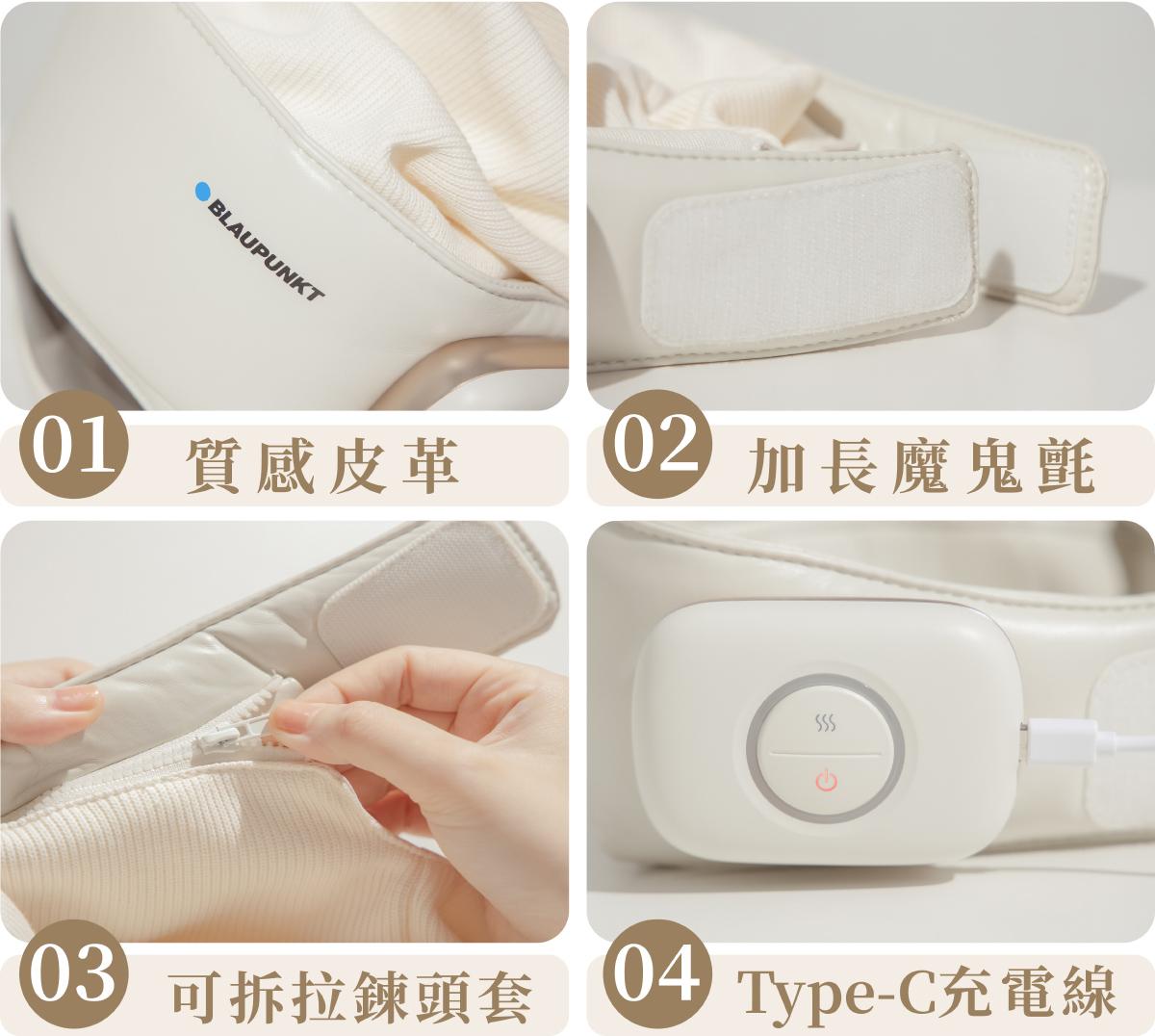 BLAUPUNKT

01 質感皮革

02 加長魔鬼氈

03 可拆拉鍊頭套

04 Type-C充電線