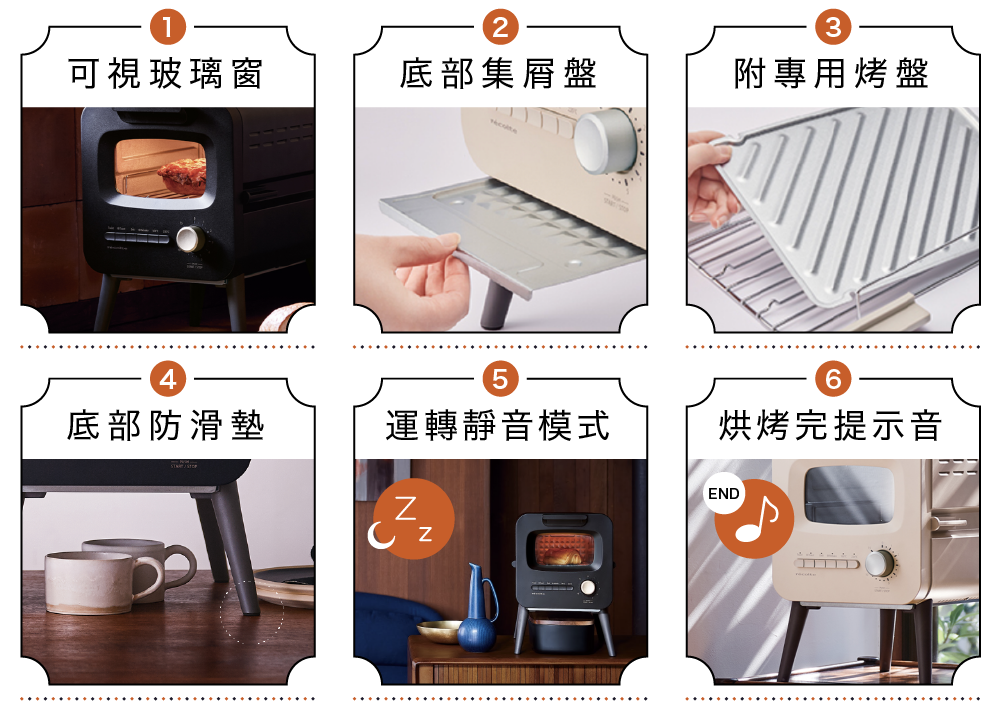 1
可視玻璃窗

2
底部集屑盤

3
附專用烤盤

4
底部防滑墊

5
運轉靜音模式

Z
z

6
烘烤完提示音

END