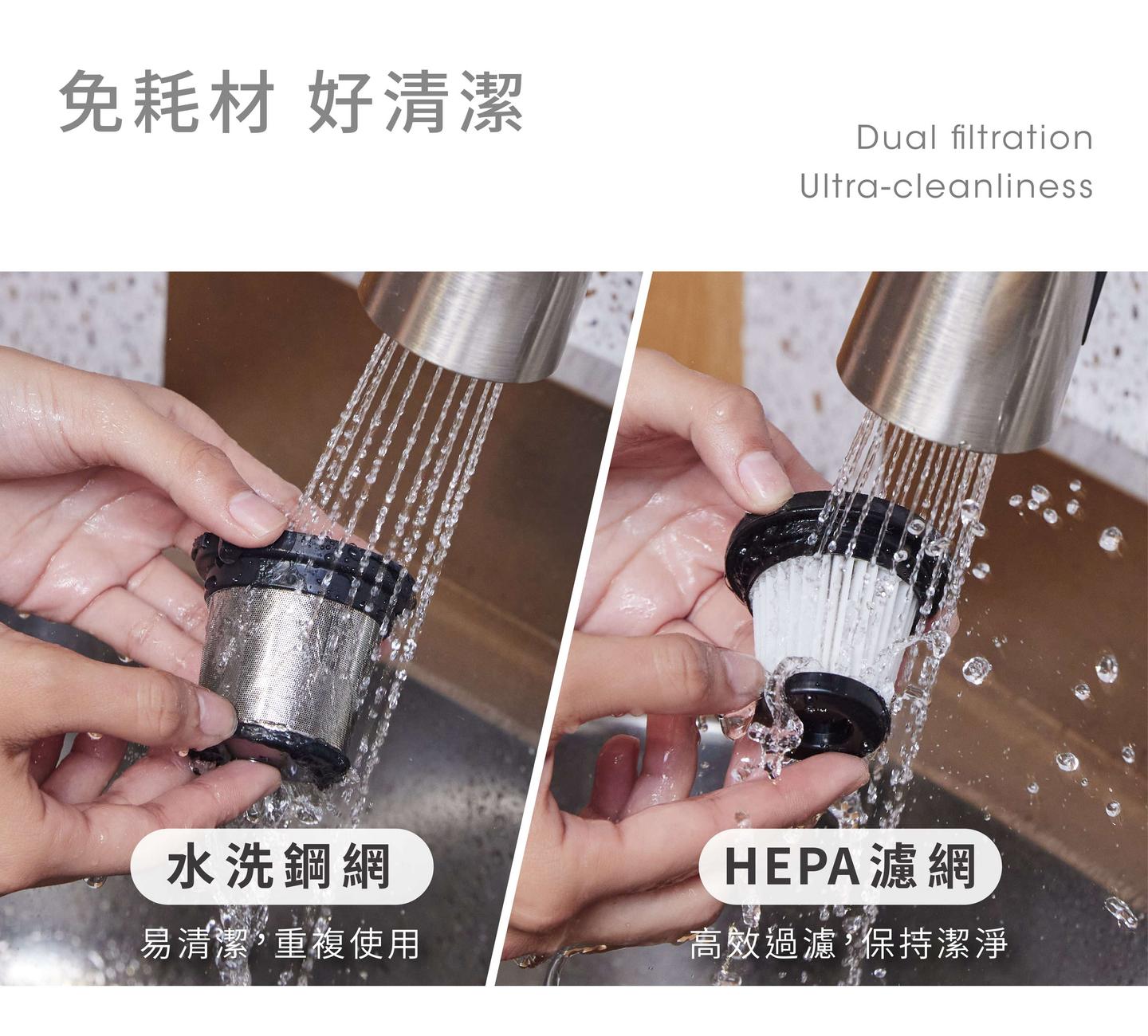 免耗材 好清潔

Dual filtration
Ultra-cleanliness

水洗鋼網

易清潔，重複使用

HEPA濾網

高效過濾，保持潔淨