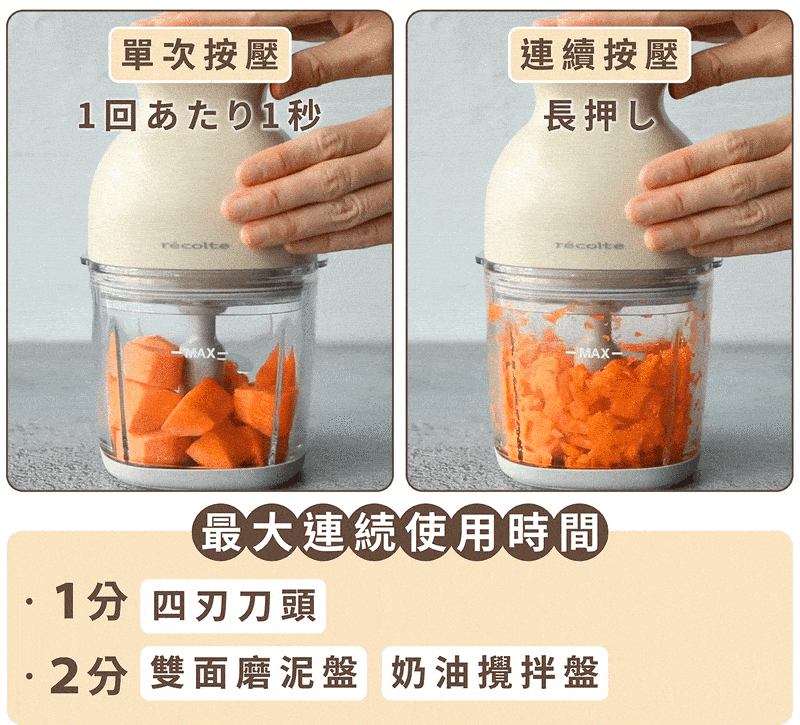 單次按壓

1回あたり1秒

récolte

MAX

連續按壓

長押し

récolte

MAX

最大連続使用時間

· 1分 四刃刀頭

· 2分 雙面磨泥盤 奶油攪拌盤