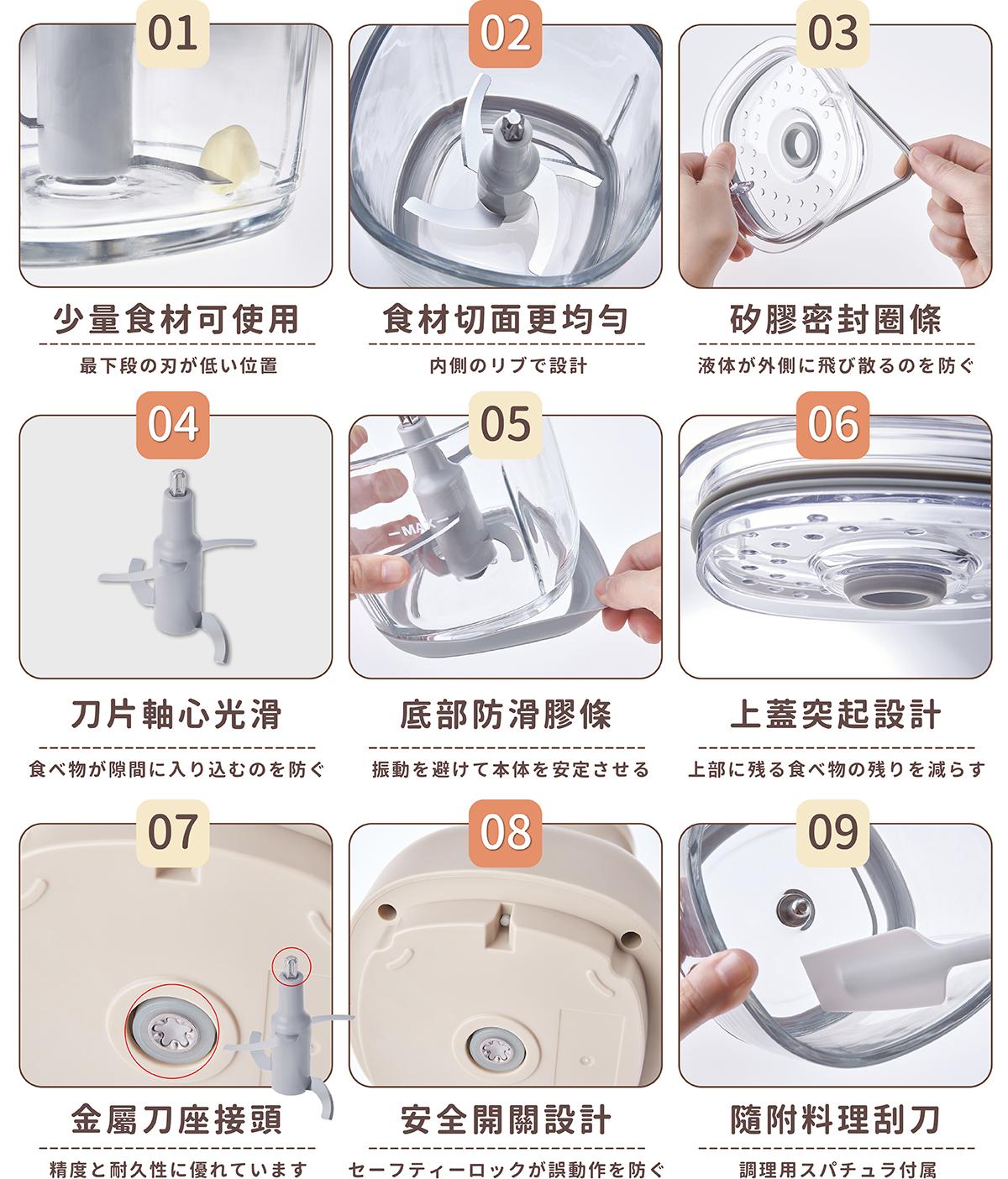 01
少量食材可使用
最下段の刃が低い位置

02
食材切面更均勻
内側のリブで設計

03
矽膠密封圈條
液体が外側に飛び散るのを防ぐ

04
刀片軸心光滑
食べ物が隙間に入り込むのを防ぐ

05
MAX
底部防滑膠條
振動を避けて本体を安定させる

06
上蓋突起設計
上部に残る食べ物の残りを減らす

07
金屬刀座接頭
精度と耐久性に優れています

08
安全開關設計
セーフティーロックが誤動作を防ぐ

09
隨附料理刮刀
調理用スパチュラ付属