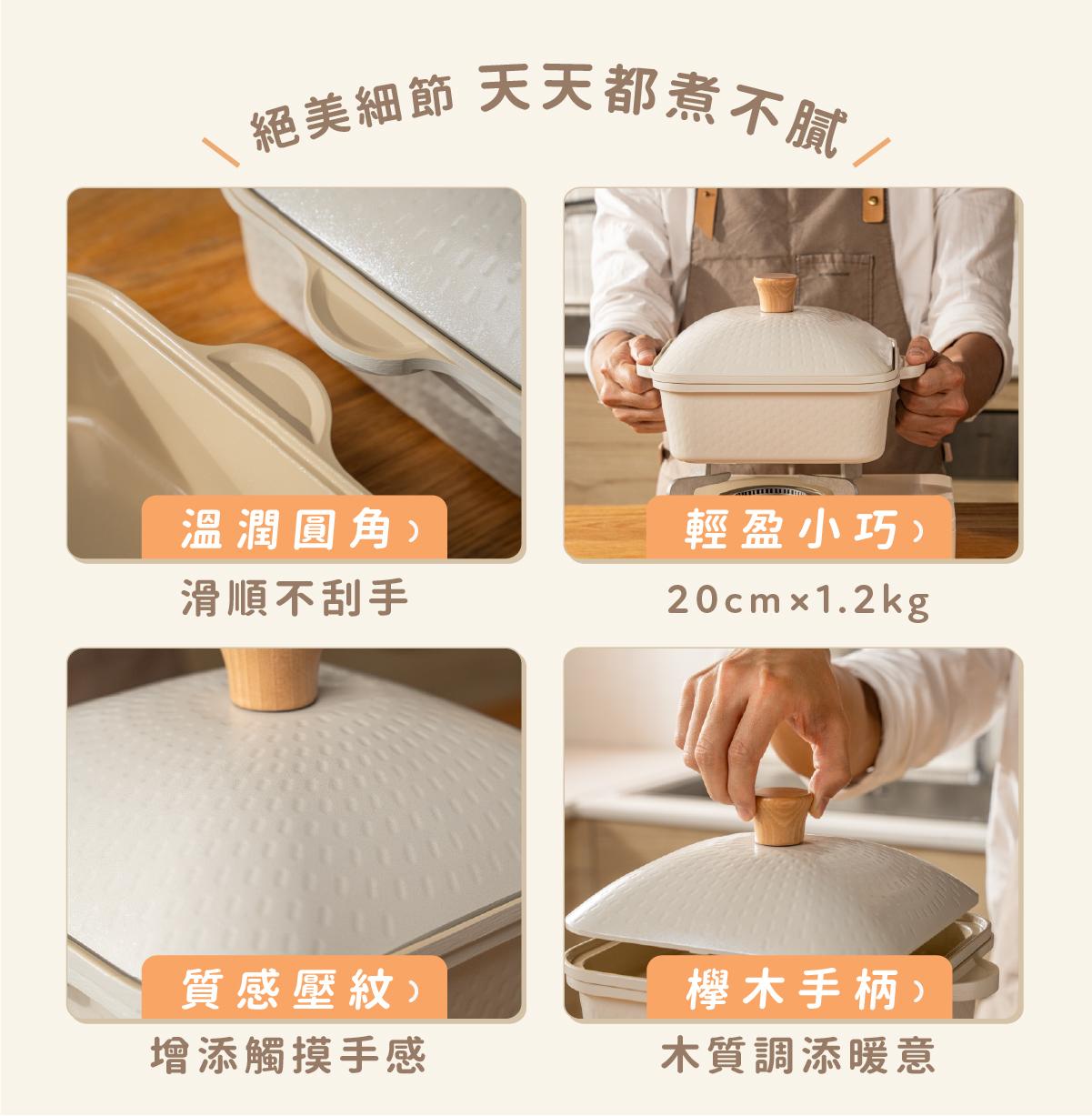 絕美細節 天天都煮不膩

溫潤圓角 ›

滑順不刮手

輕盈小巧 ›

20cm×1.2kg

質感壓紋 ›

增添觸摸手感

櫸木手柄 ›

木質調添暖意