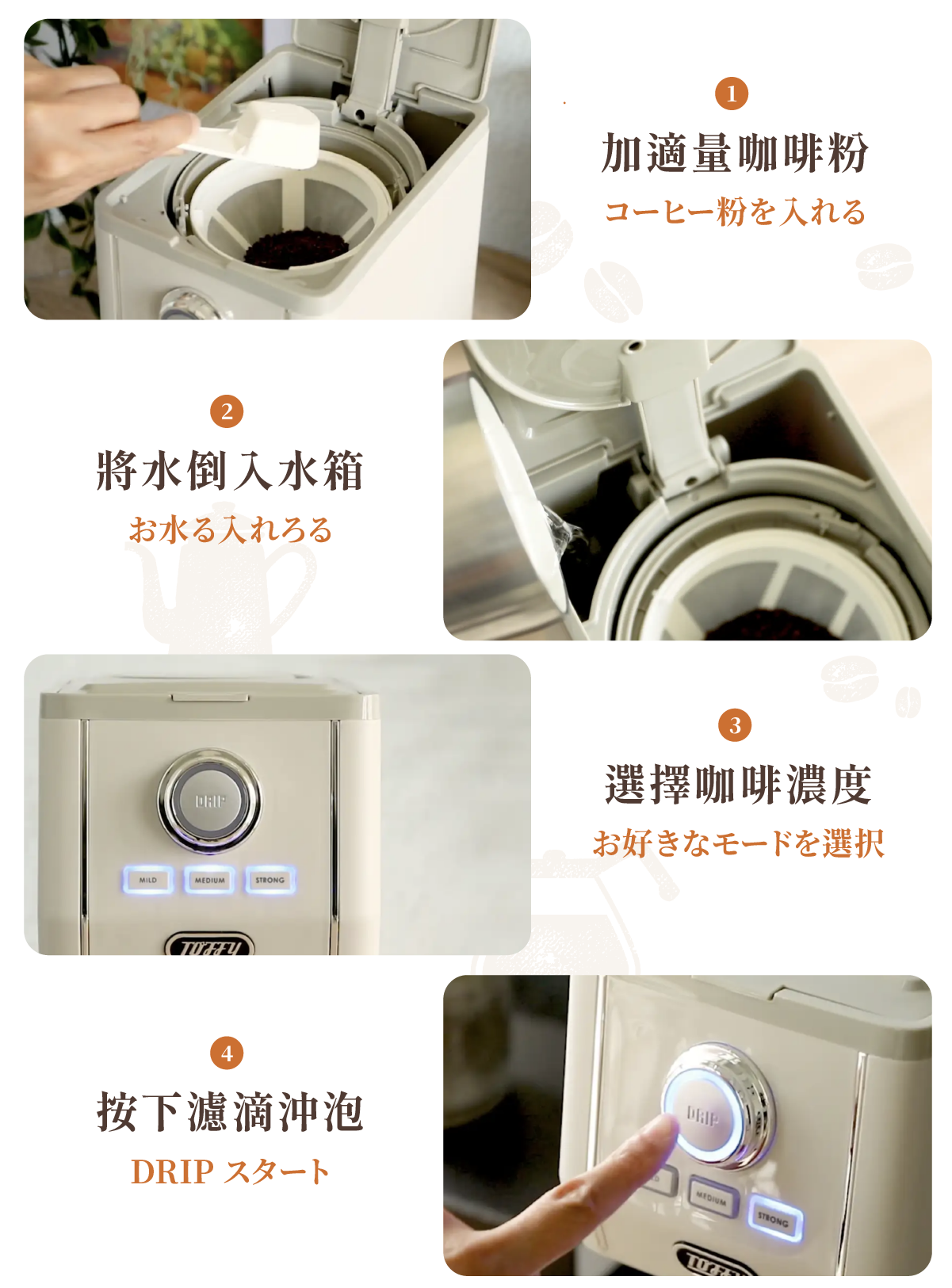 1

加適量咖啡粉

コーヒー粉を入れる

2

將水倒入水箱

お水る入れろる

DRIP

MILD MEDIUM STRONG

Toffy

3

選擇咖啡濃度

お好きなモードを選択

4

按下濾滴沖泡

DRIP スタート

DRIP

MEDIUM

STRONG

Toffy