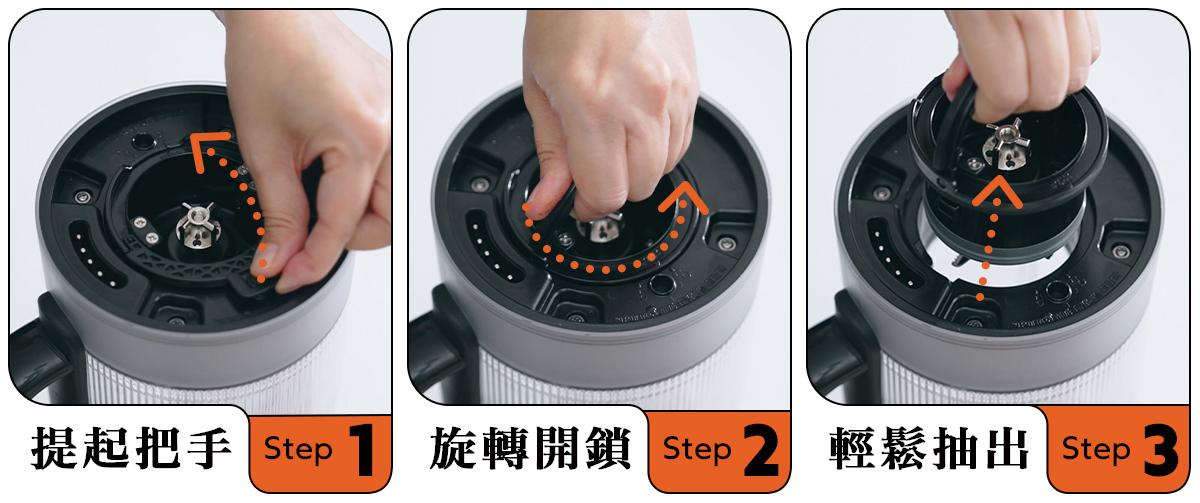 提起把手 Step 1

旋轉開鎖 Step 2

輕鬆抽出 Step 3