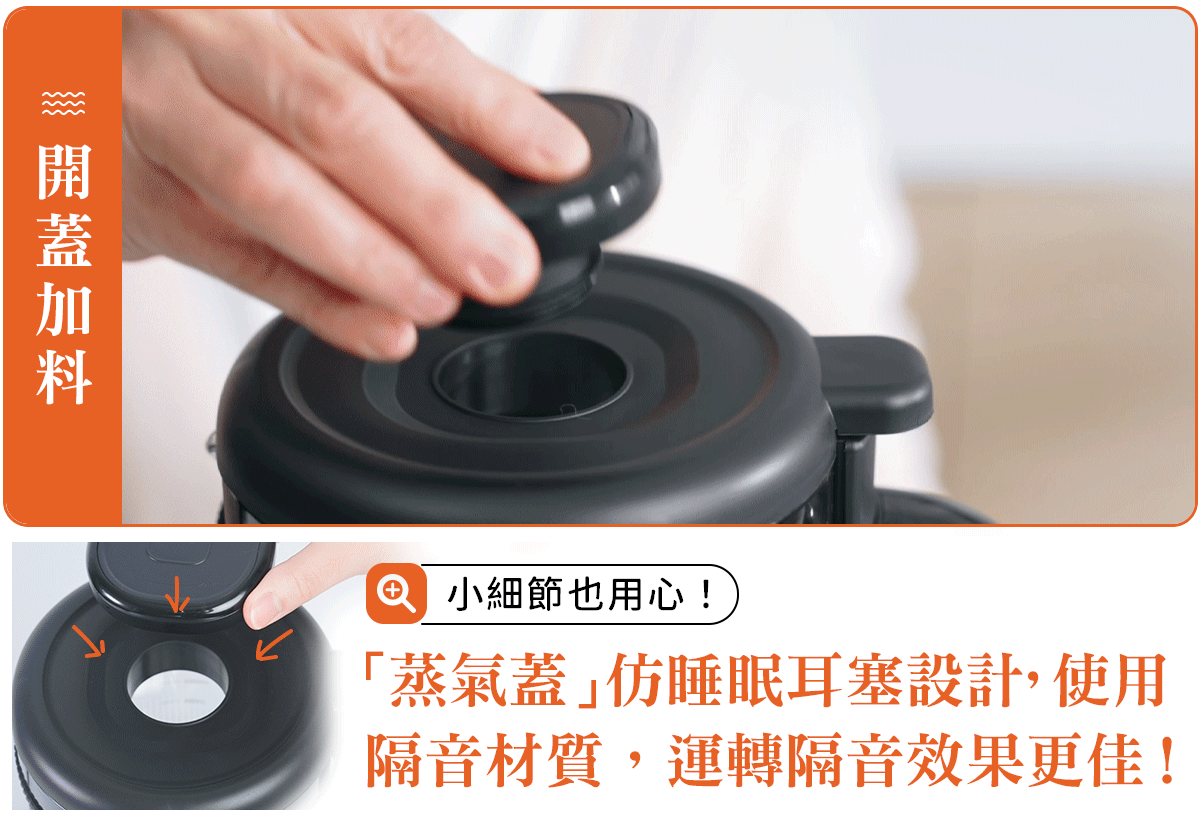 開蓋加料

小細節也用心！

「蒸氣蓋」仿睡眠耳塞設計，使用隔音材質，運轉隔音效果更佳！