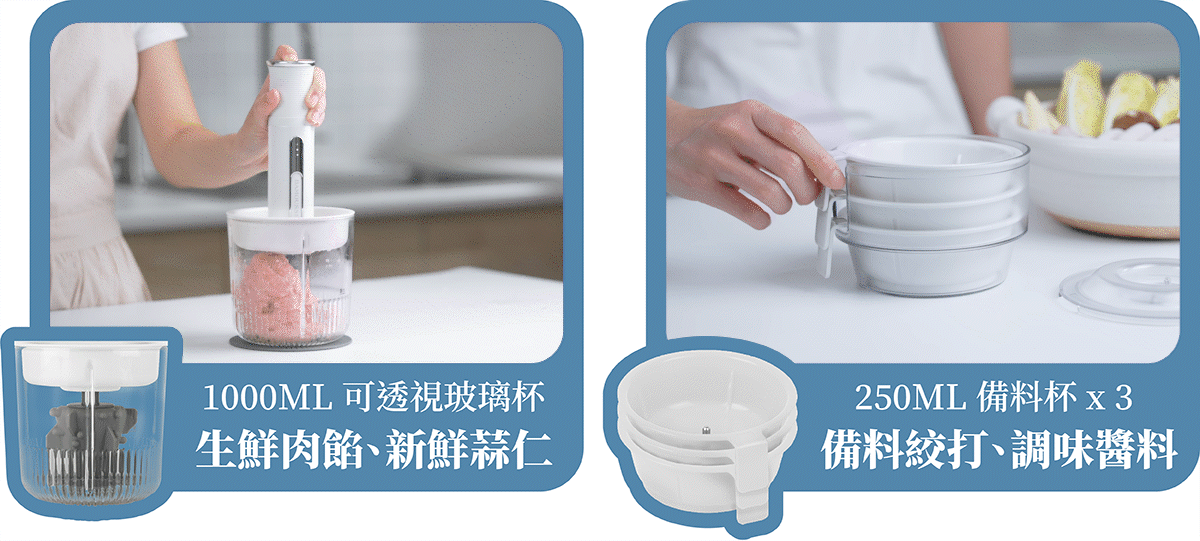 1000ML 可透視玻璃杯
生鮮肉餡、新鮮蒜仁

250ML 備料杯 x 3
備料絞打、調味醬料