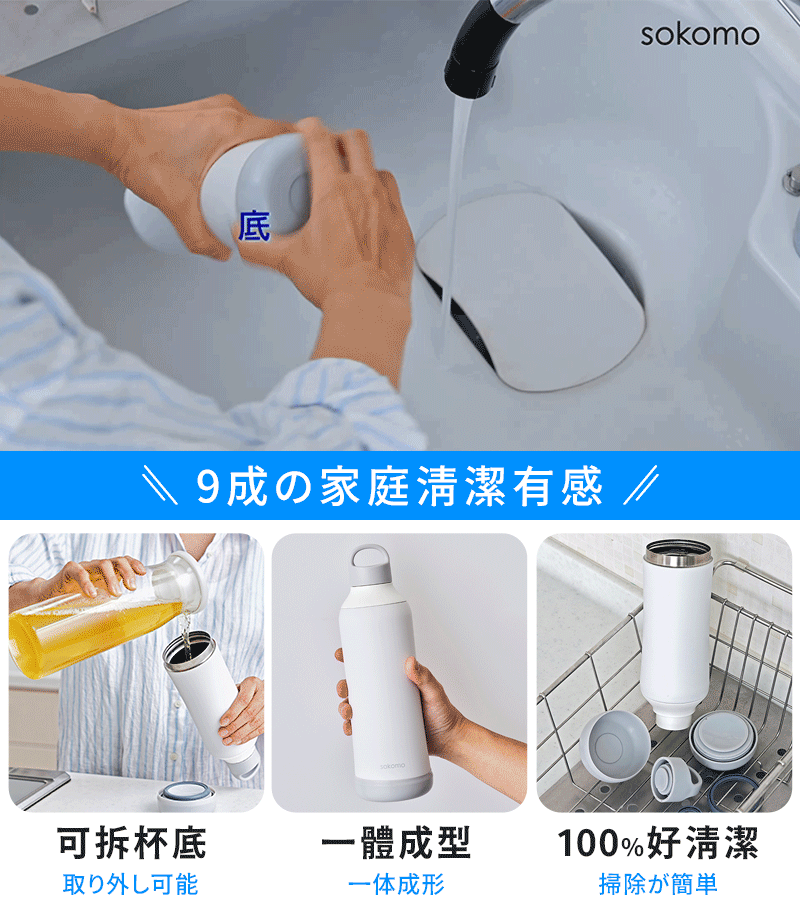 sokomo

底

9成の家庭清潔有感

sokomo

可拆杯底
取り外し可能

一體成型
一体成形

100%好清潔
掃除が簡単