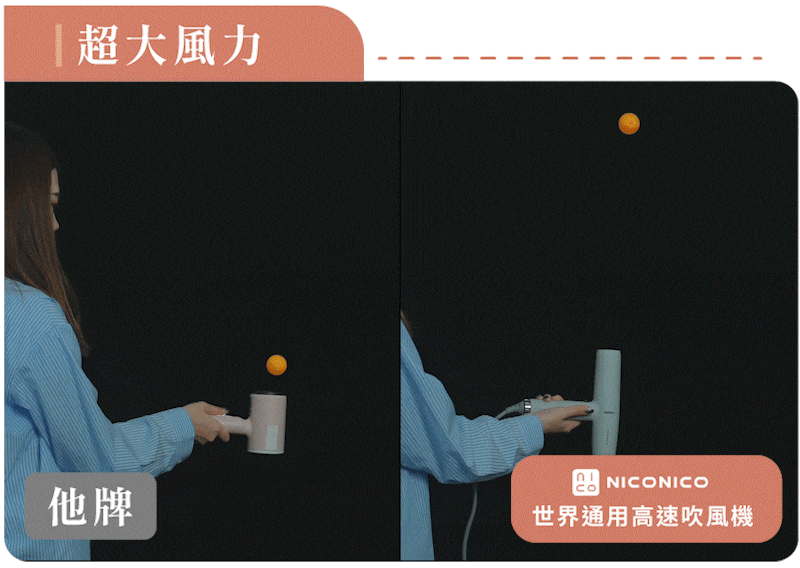 超大風力

他牌

ni co NICONICO
世界通用高速吹風機