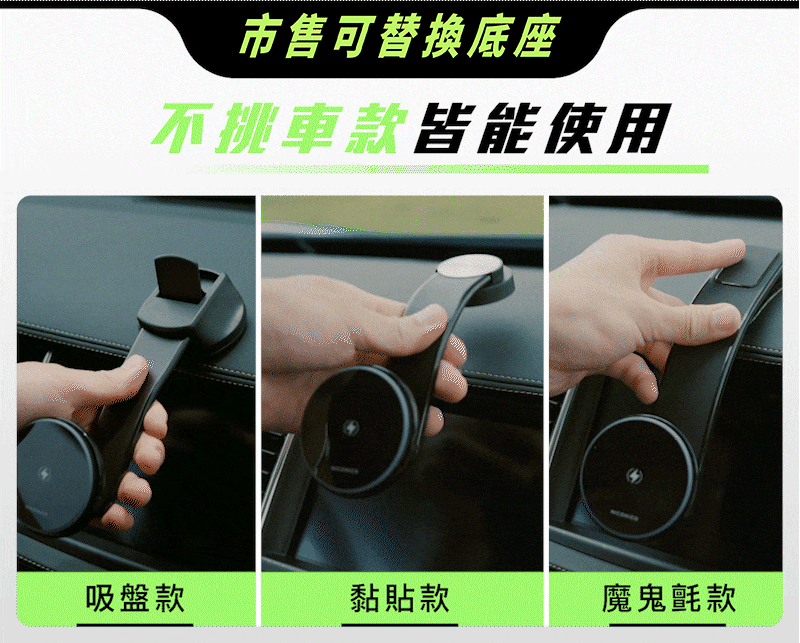 市售可替換底座

不挑車款皆能使用

吸盤款

黏貼款

魔鬼氈款