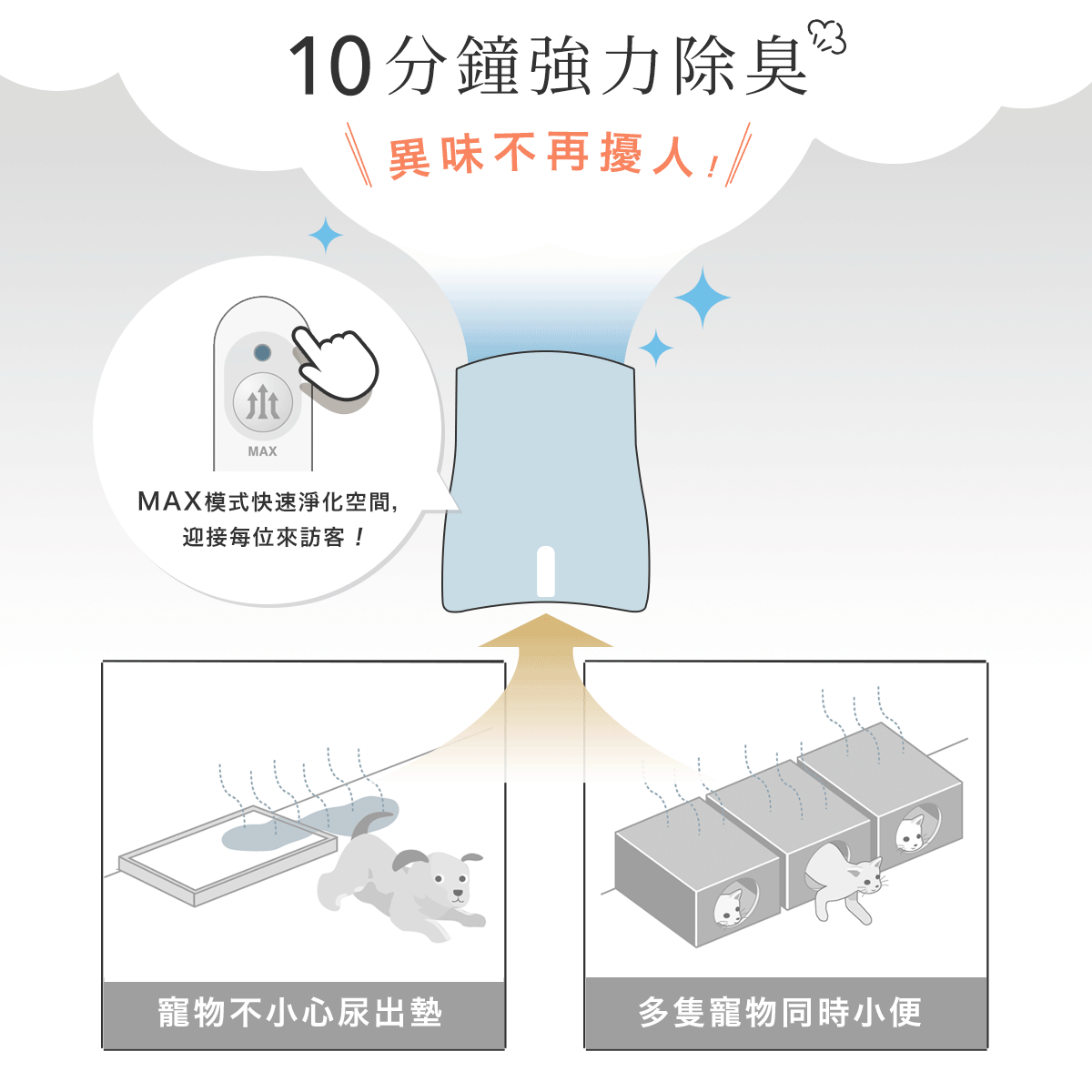 10分鐘強力除臭

異味不再擾人！

MAX

MAX模式快速淨化空間，
迎接每位來訪客！

寵物不小心尿出墊

多隻寵物同時小便