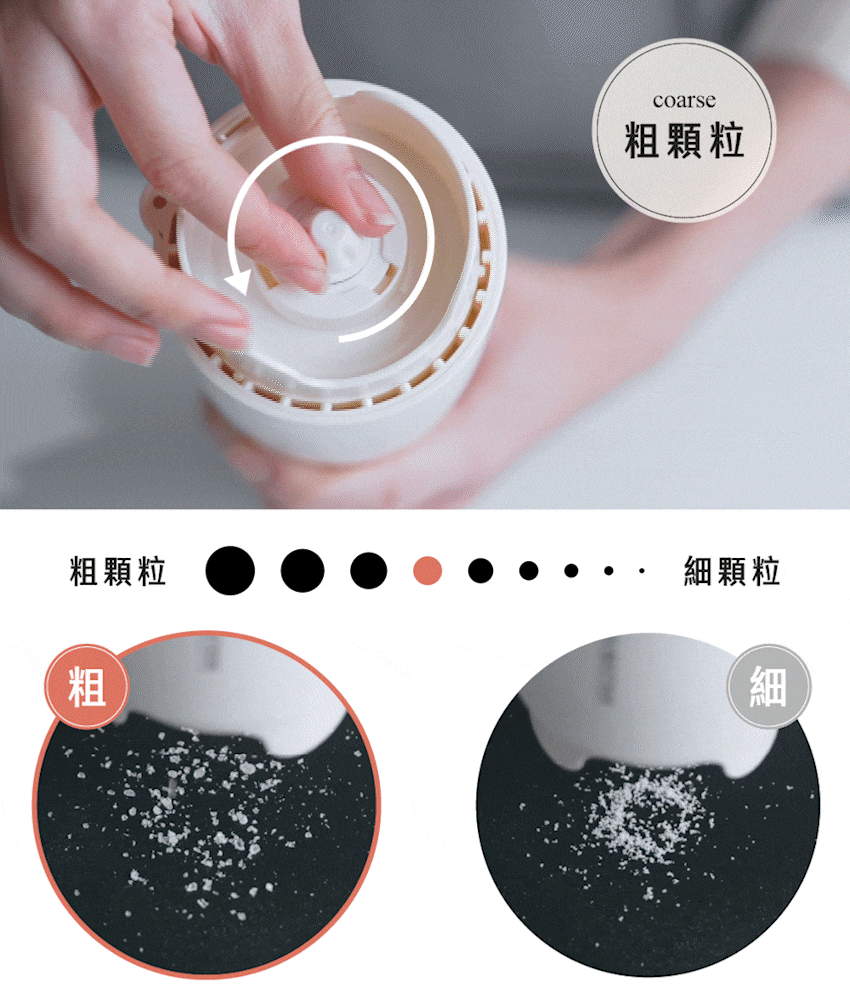 coarse
粗顆粒

粗顆粒 細顆粒

粗

細