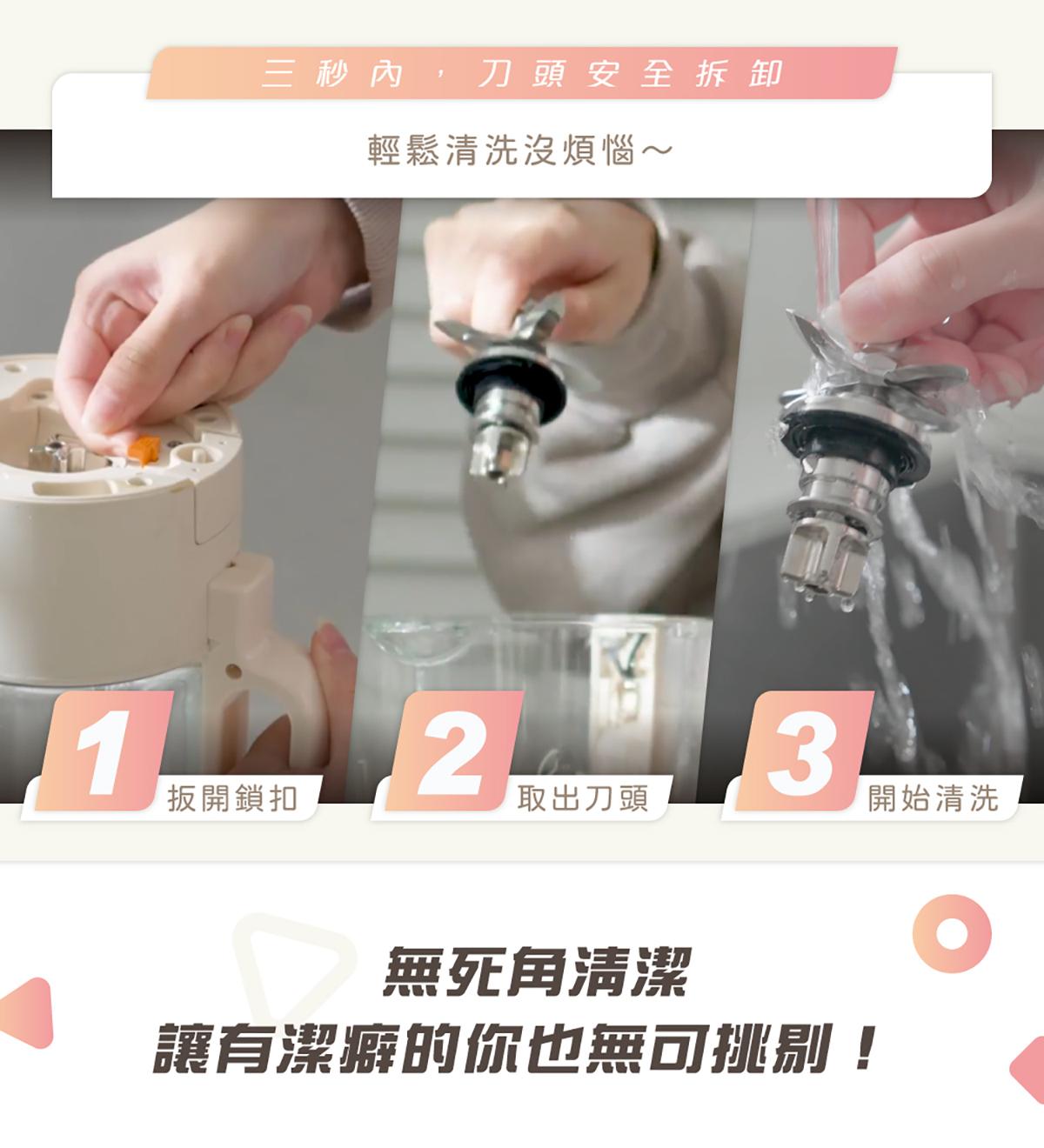 三秒內，刀頭安全拆卸

輕鬆清洗沒煩惱～

1 扳開鎖扣

2 取出刀頭

3 開始清洗

無死角清潔
讓有潔癖的你也無可挑剔！