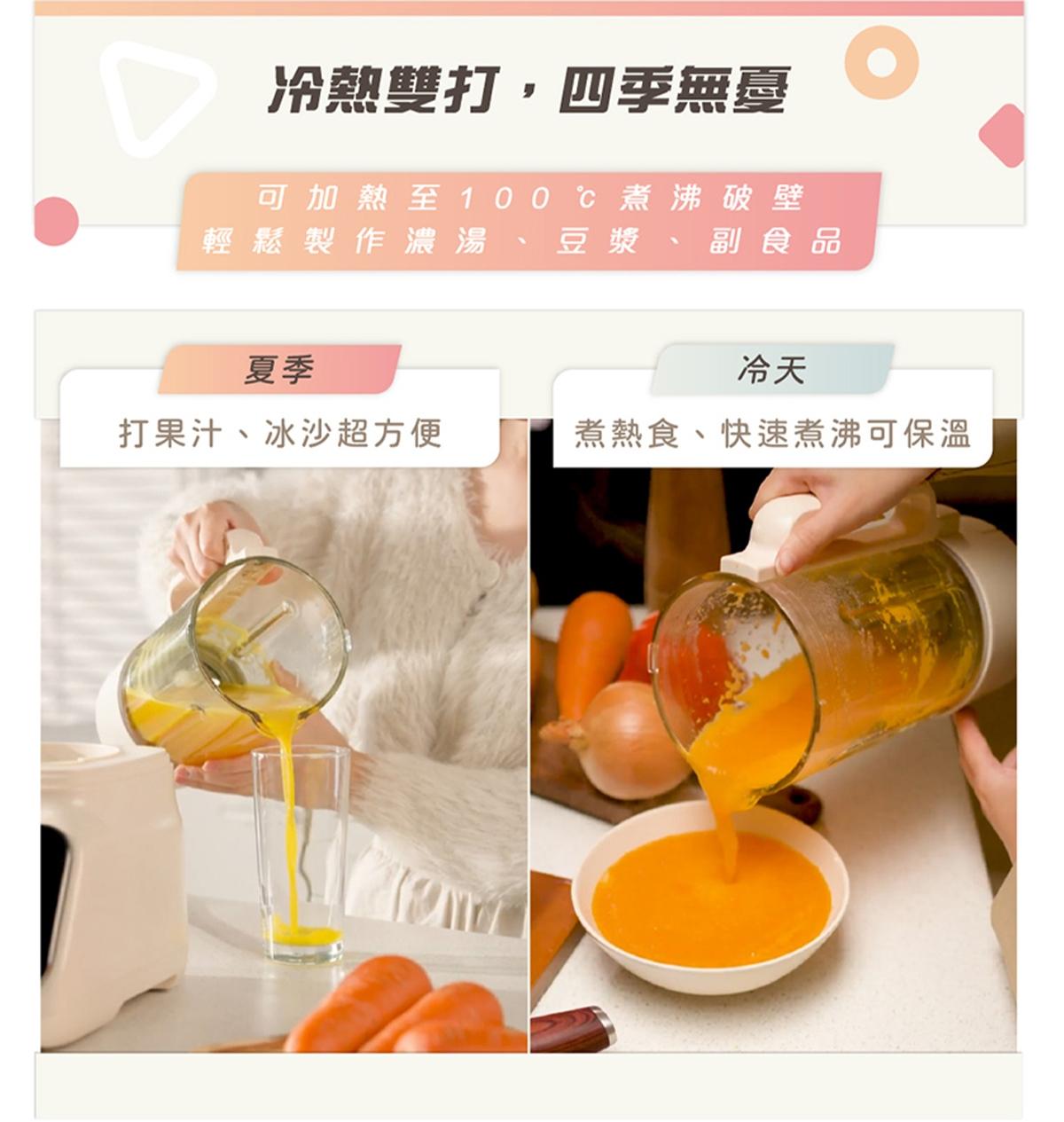 冷熱雙打，四季無憂

可加熱至100℃煮沸破壁
輕鬆製作濃湯、豆漿、副食品

夏季
打果汁、冰沙超方便

冷天
煮熱食、快速煮沸可保溫