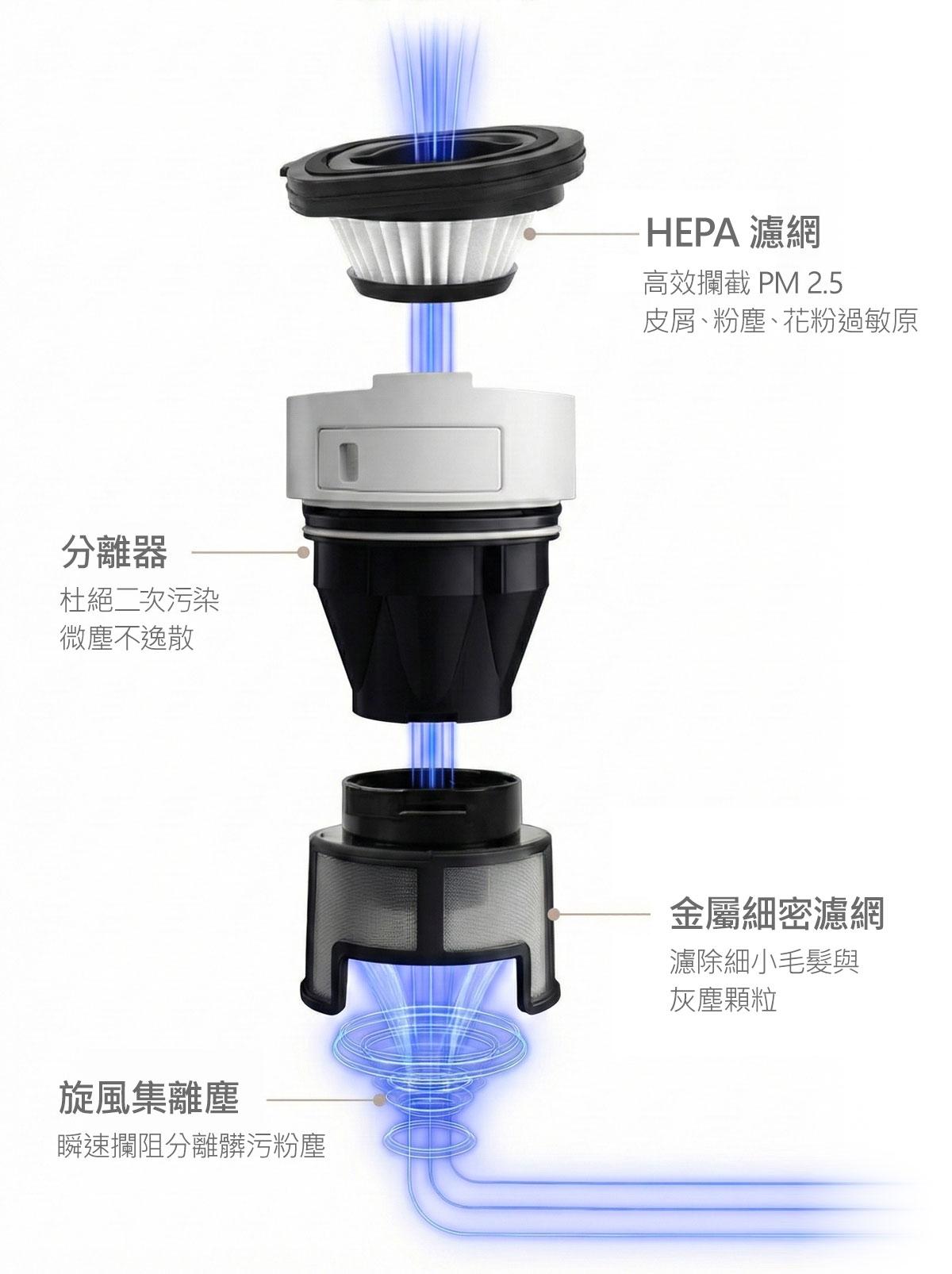 HEPA 濾網
高效攔截 PM 2.5
皮屑、粉塵、花粉過敏原

分離器
杜絕二次污染
微塵不逸散

金屬細密濾網
濾除細小毛髮與
灰塵顆粒

旋風集離塵
瞬速攔阻分離髒污粉塵