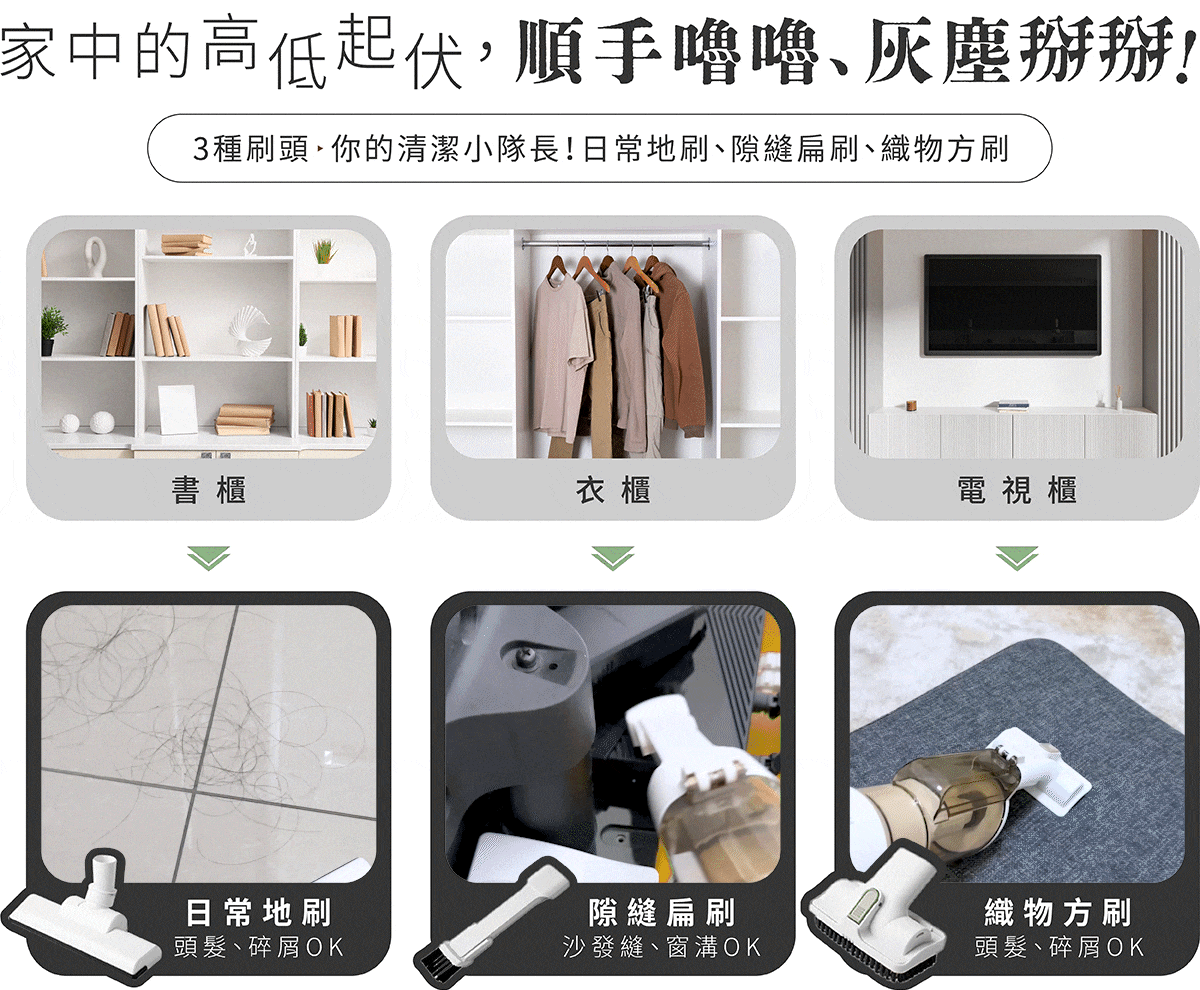 家中的高低起伏，順手嚕嚕、灰塵掰掰！

3種刷頭，你的清潔小隊長！日常地刷、隙縫扁刷、織物方刷

書櫃

衣櫃

電視櫃

日常地刷
頭髮、碎屑OK

隙縫扁刷
沙發縫、窗溝OK

織物方刷
頭髮、碎屑OK