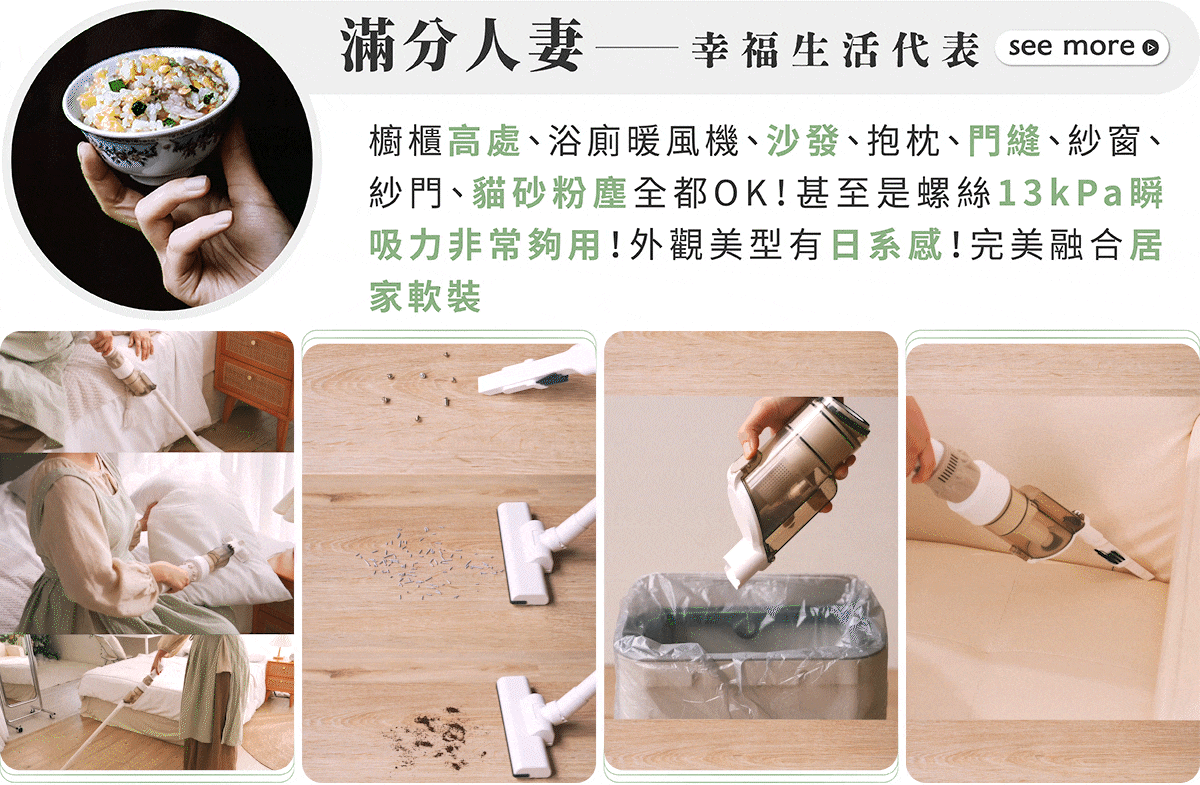 滿分人妻——幸福生活代表 see more

櫥櫃高處、浴廁暖風機、沙發、抱枕、門縫、紗窗、紗門、貓砂粉塵全都OK！甚至是螺絲13kPa瞬吸力非常夠用！外觀美型有日系感！完美融合居家軟裝