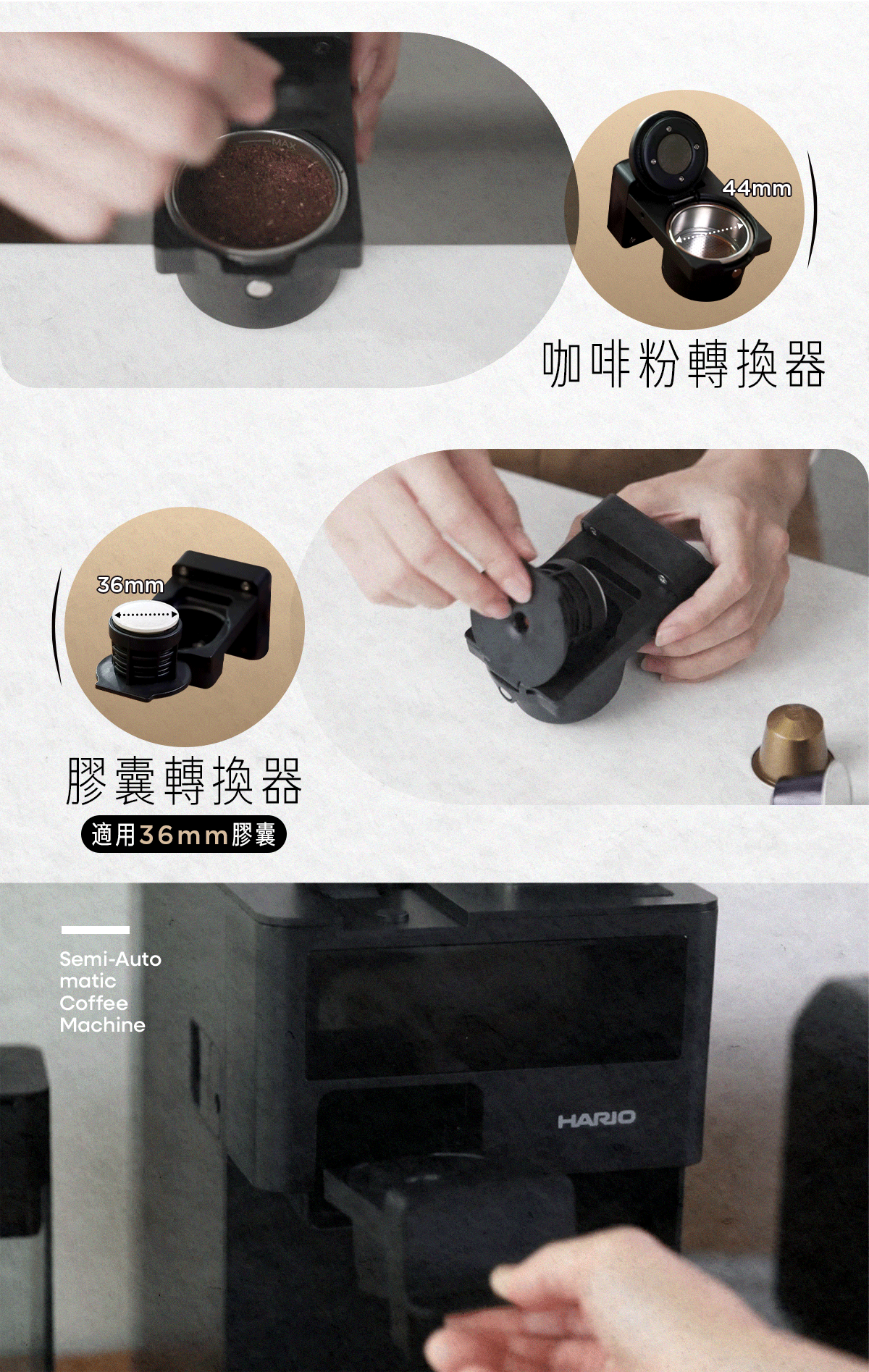 MAX

44mm

咖啡粉轉換器

36mm

膠囊轉換器

適用36mm膠囊

Semi-Auto
matic
Coffee
Machine

HARIO