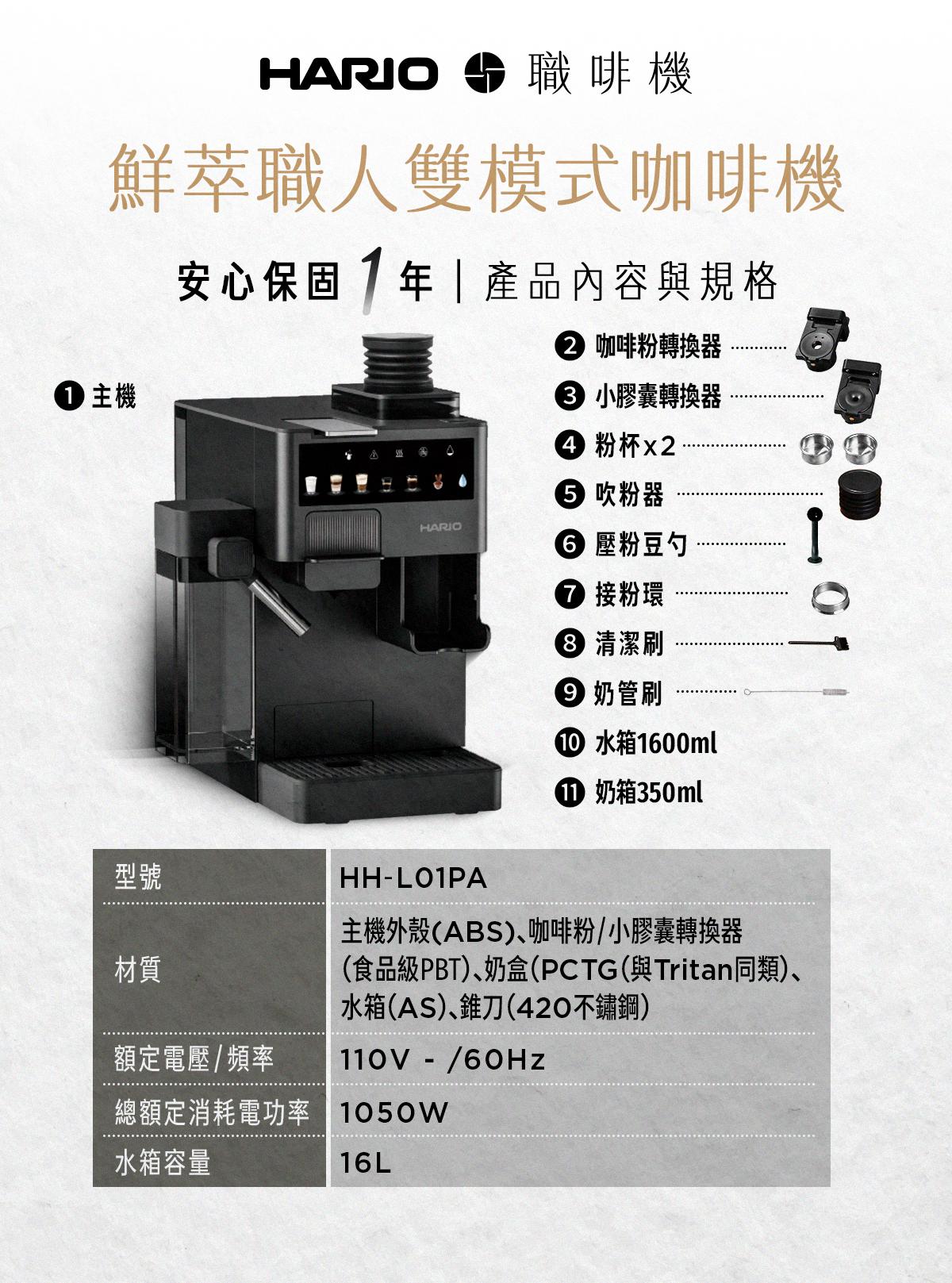 HARIO 職啡機

鮮萃職人雙模式咖啡機

安心保固 1 年 | 產品內容與規格

❶ 主機

HARIO

❷ 咖啡粉轉換器
❸ 小膠囊轉換器
❹ 粉杯x2
❺ 吹粉器
❻ 壓粉豆勺
❼ 接粉環
❽ 清潔刷
❾ 奶管刷
❿ 水箱1600ml
⓫ 奶箱350ml

| 型號 | HH-L01PA |
|---|---|
| 材質 | 主機外殼(ABS)、咖啡粉/小膠囊轉換器(食品級PBT)、奶盒(PCTG(與Tritan同類)、水箱(AS)、錐刀(420不鏽鋼) |
| 額定電壓/頻率 | 110V - /60Hz |
| 總額定消耗電功率 | 1050W |
| 水箱容量 | 16L |