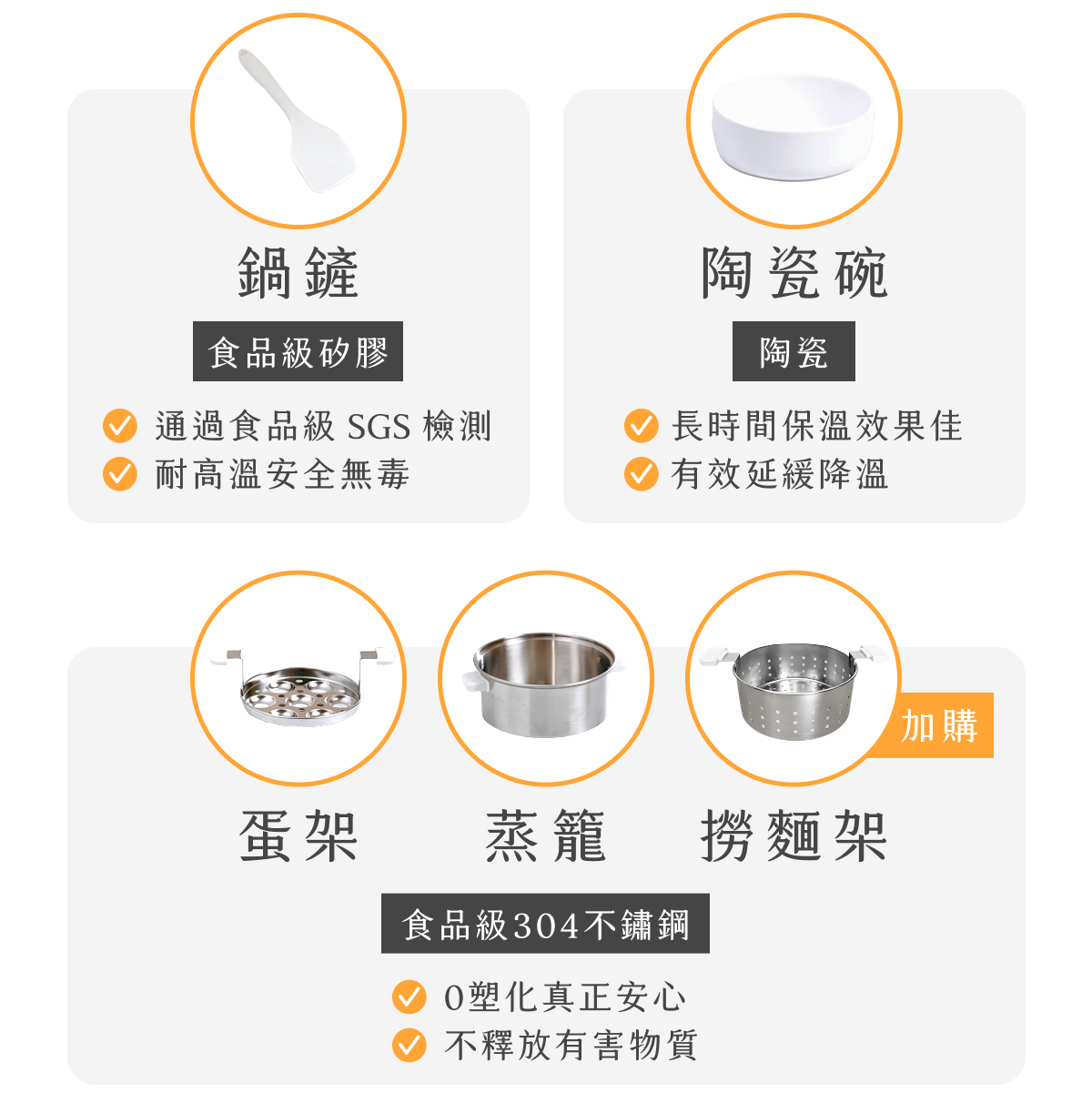 鍋鏟

食品級矽膠

通過食品級 SGS 檢測
耐高溫安全無毒

陶瓷碗

陶瓷

長時間保溫效果佳
有效延緩降溫

加購

蛋架

蒸籠

撈麵架

食品級304不鏽鋼

0塑化真正安心
不釋放有害物質