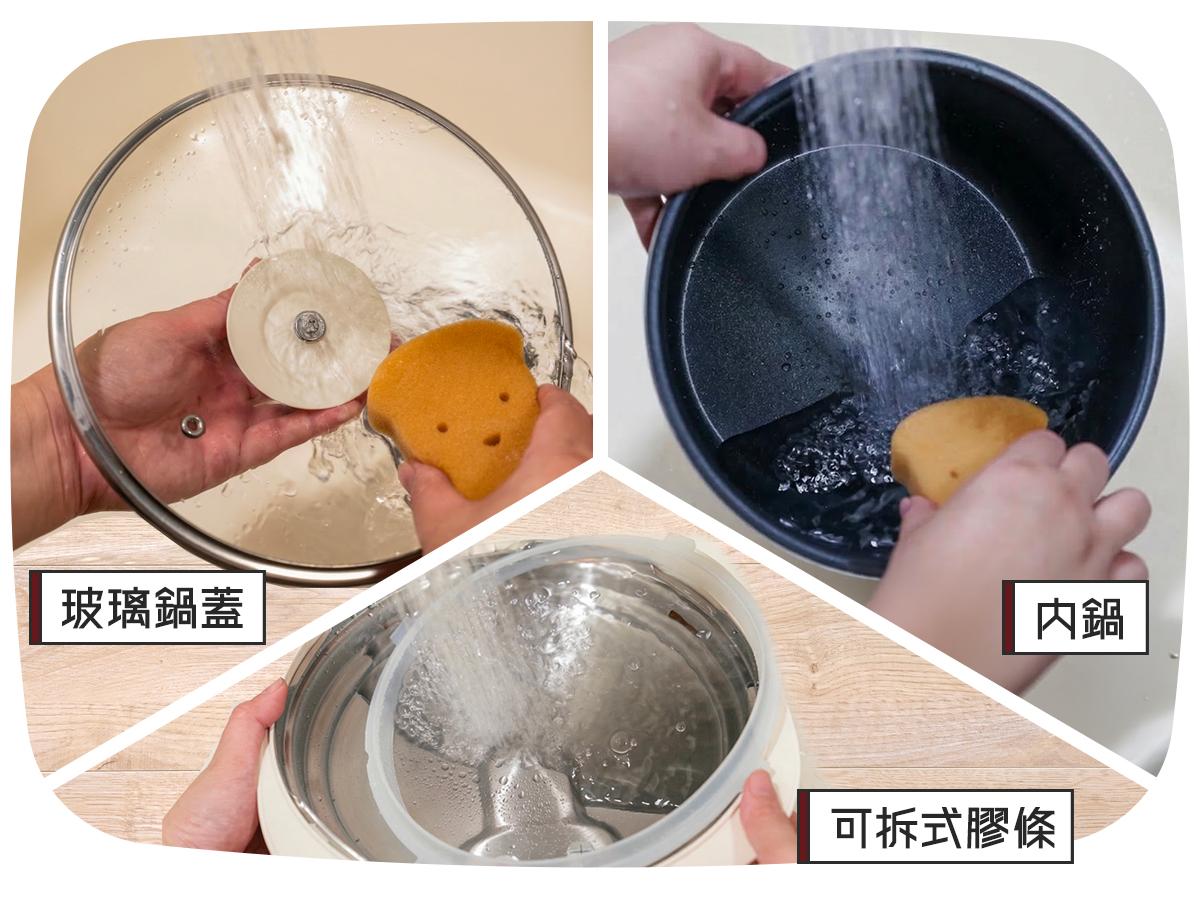 玻璃鍋蓋

內鍋

可拆式膠條