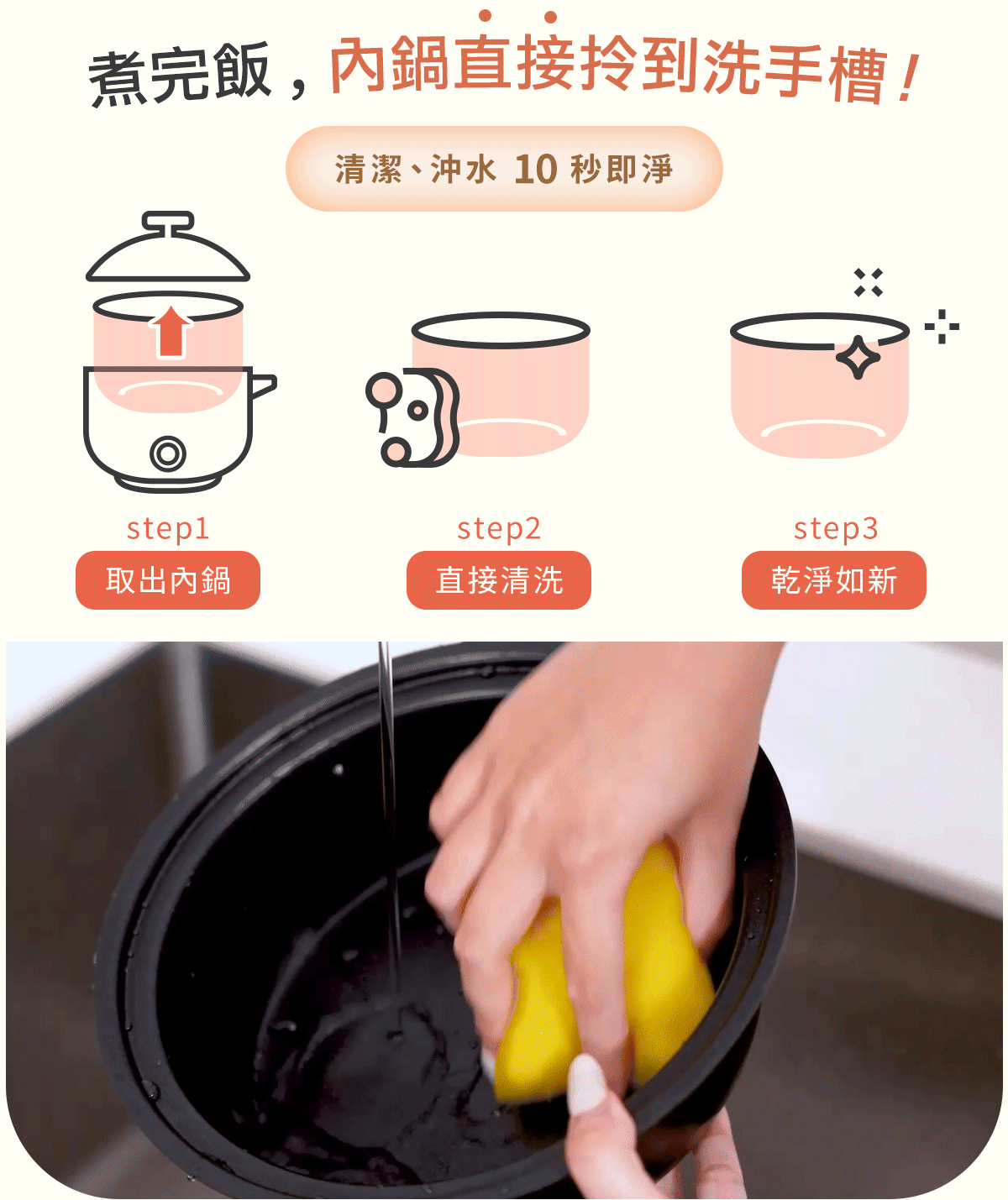 煮完飯，內鍋直接拎到洗手槽！

清潔、沖水 10 秒即淨

step1
取出內鍋

step2
直接清洗

step3
乾淨如新