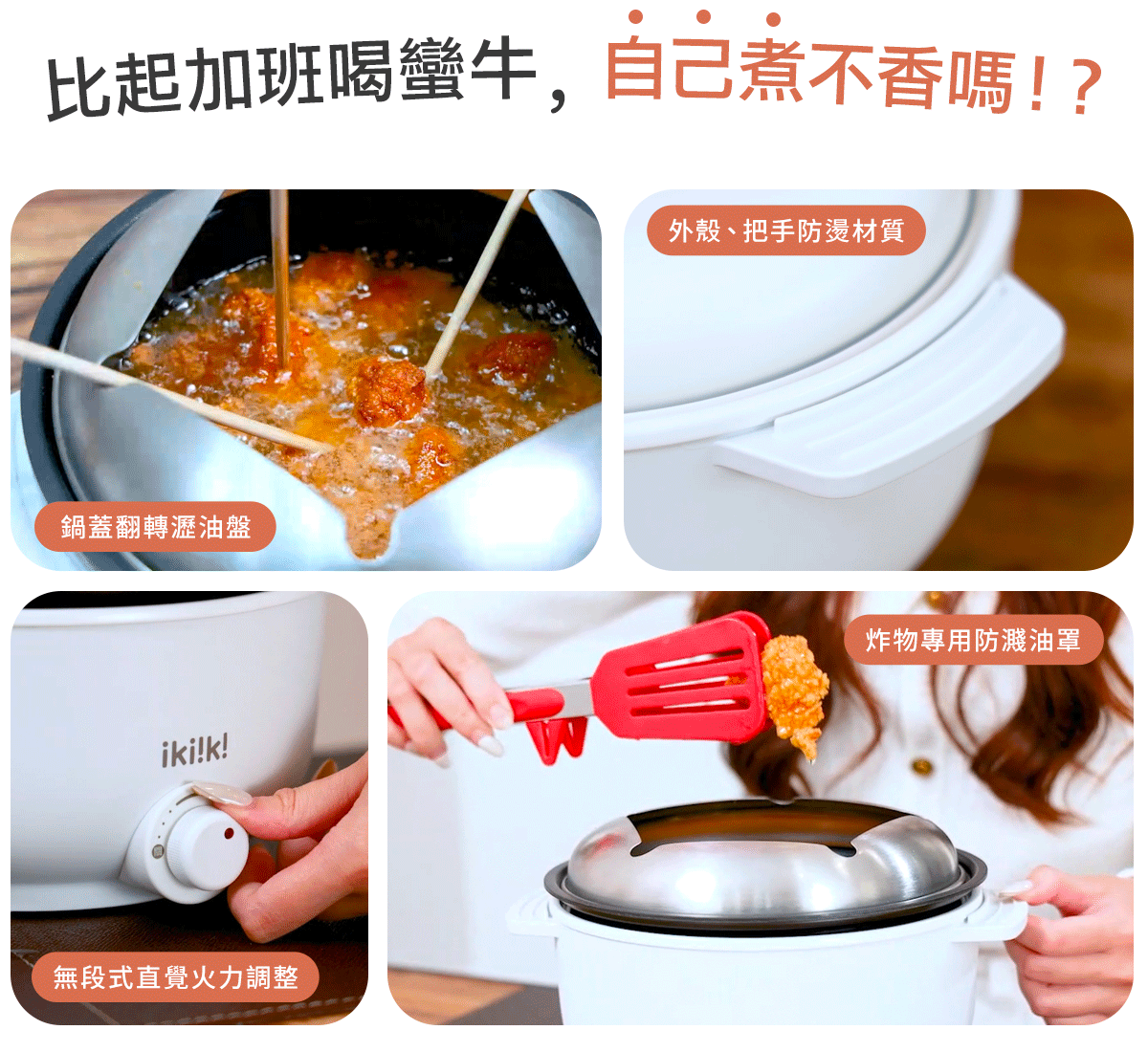 比起加班喝蠻牛，自己煮不香嗎！？

鍋蓋翻轉瀝油盤

外殼、把手防燙材質

ikiiki

無段式直覺火力調整

炸物專用防濺油罩